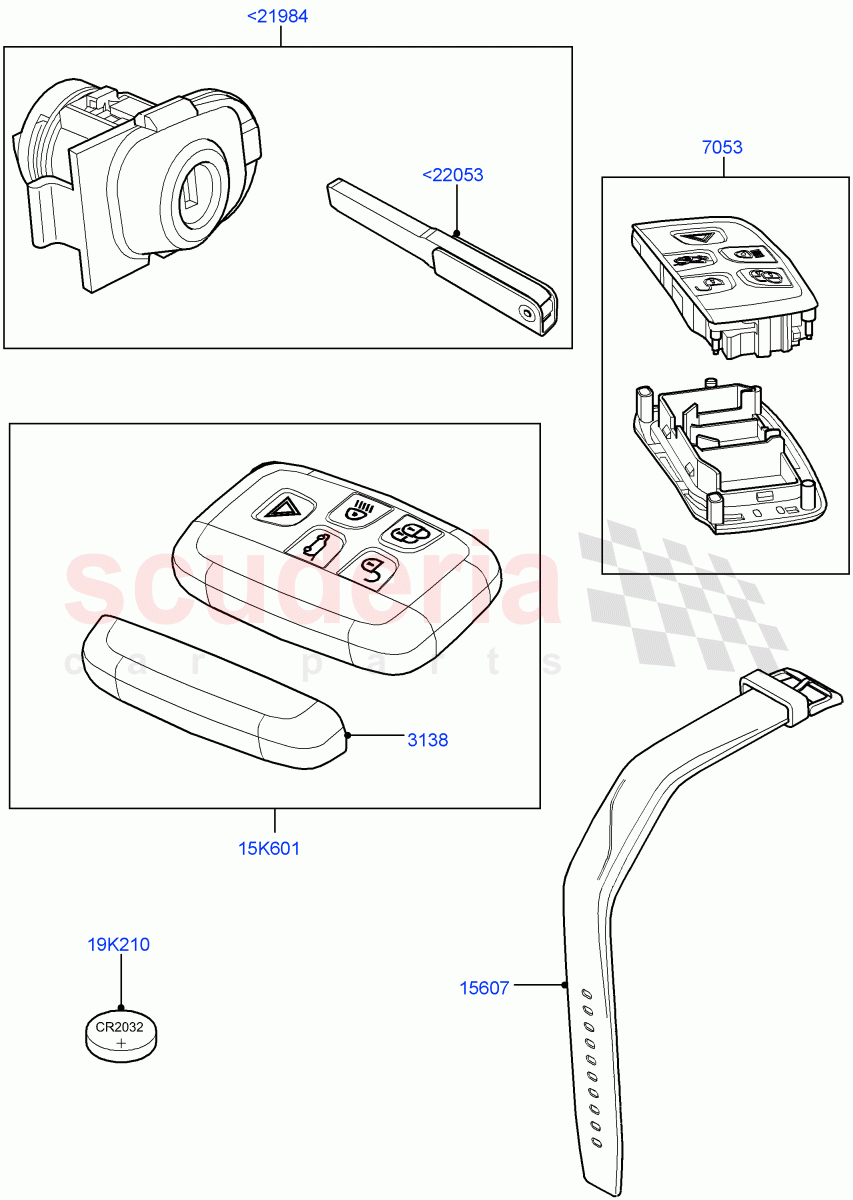 <21984

<22053

7053

scuderia
car parts

3138

15K601

19K210

CR2032
+

15607