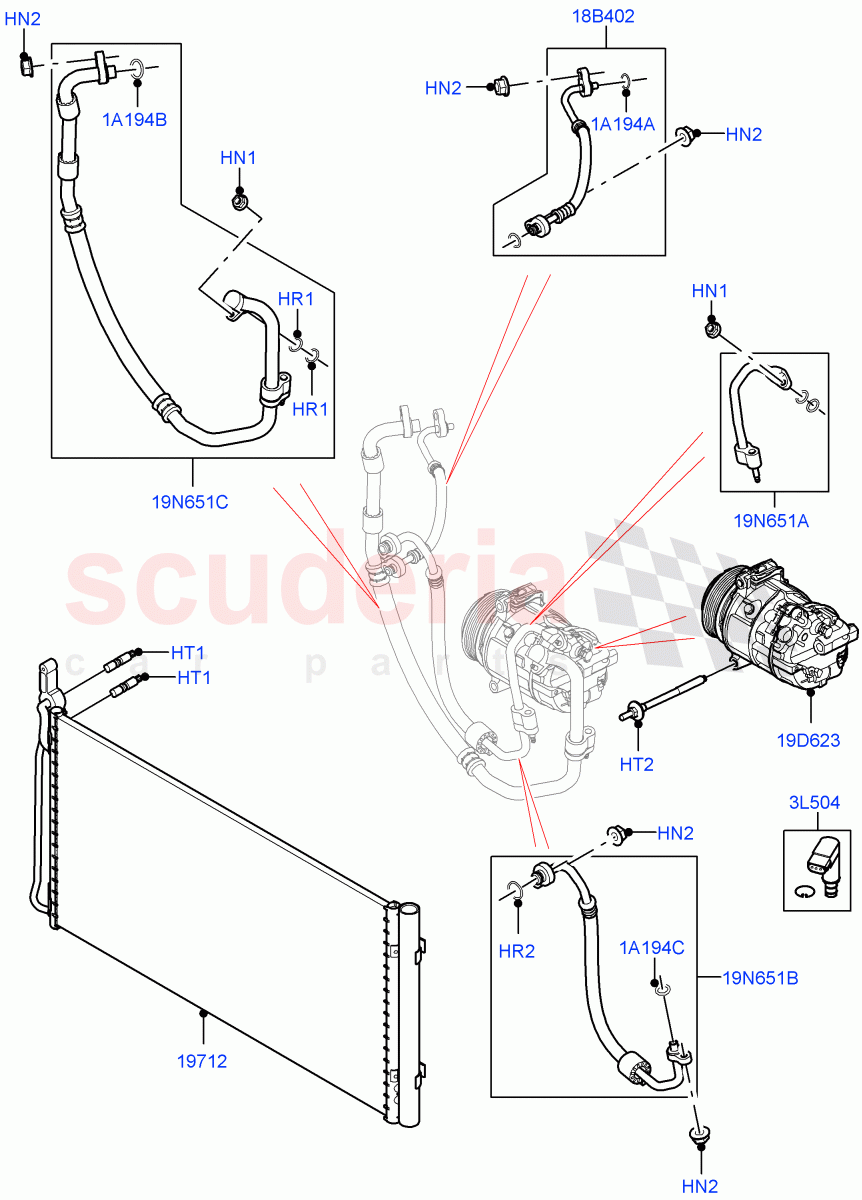 HN2
1A194B
HN1
HR1
HR1
19N651C
18B402
HN2
1A194A
HN2
HN1
19N651A
scuderia
car parts
HT1
HT1
HT2
19D623
3L504
HN2
HR2
1A194C
19N651B
19712
HN2