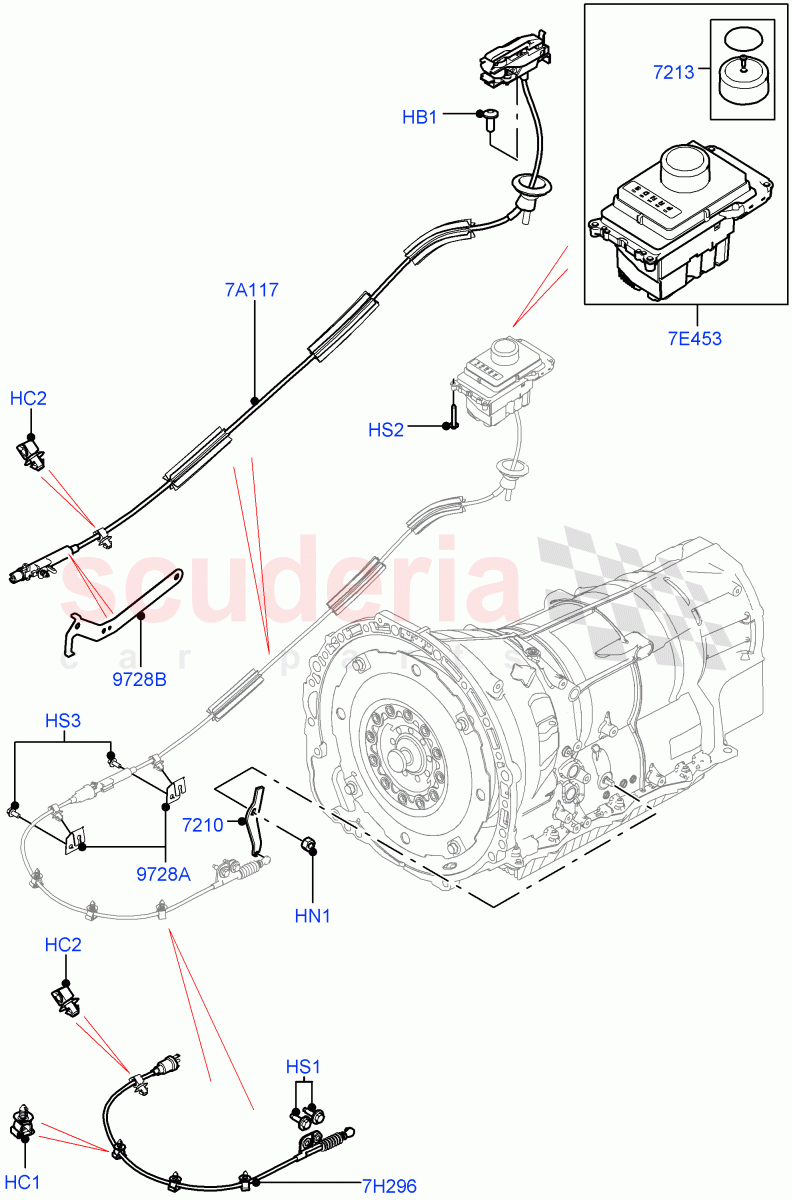 7213
HB1
7A117
7E453
HC2
HS2
scuderia
car parts
9728B
HS3
7210
9728A
HN1
HC2
HS1
HC1
7H296