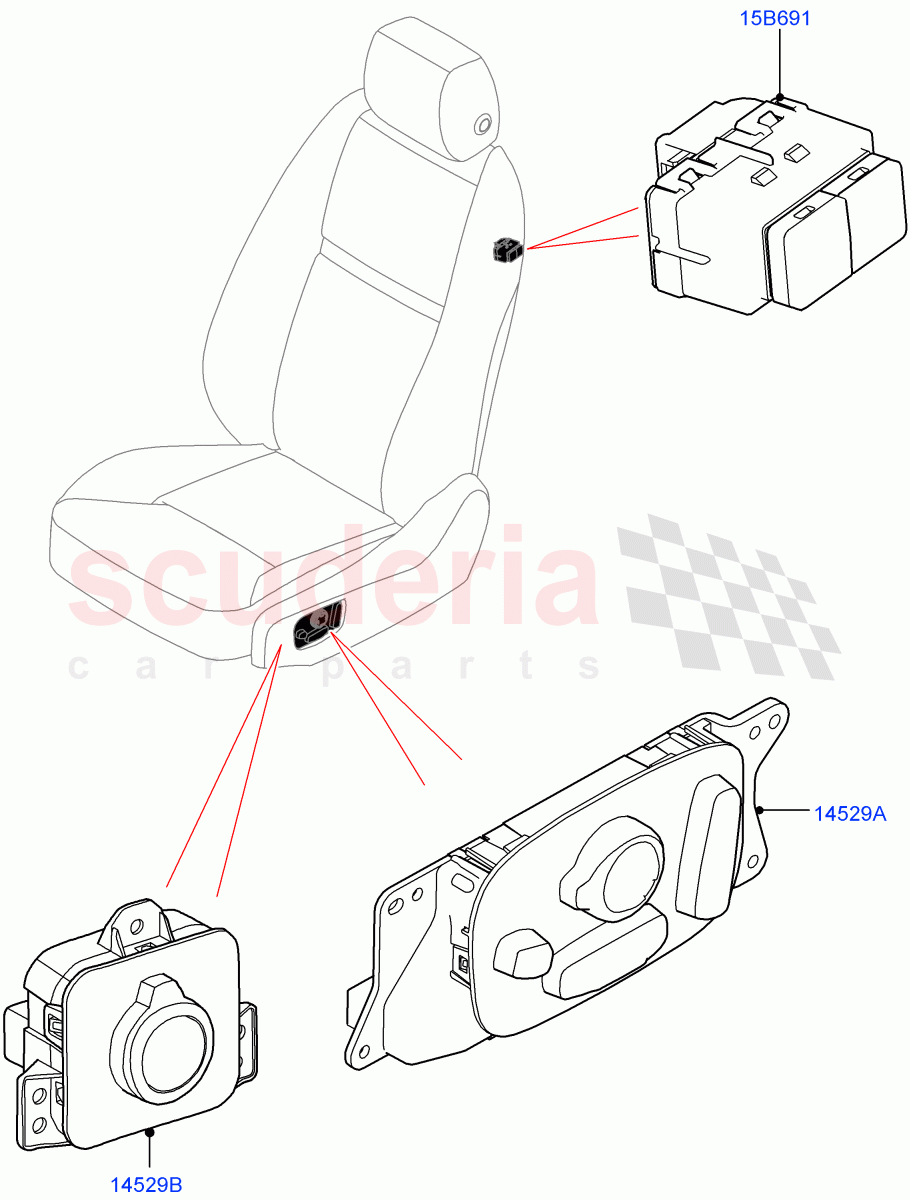 15B691

scuderia
car parts

14529A

14529B