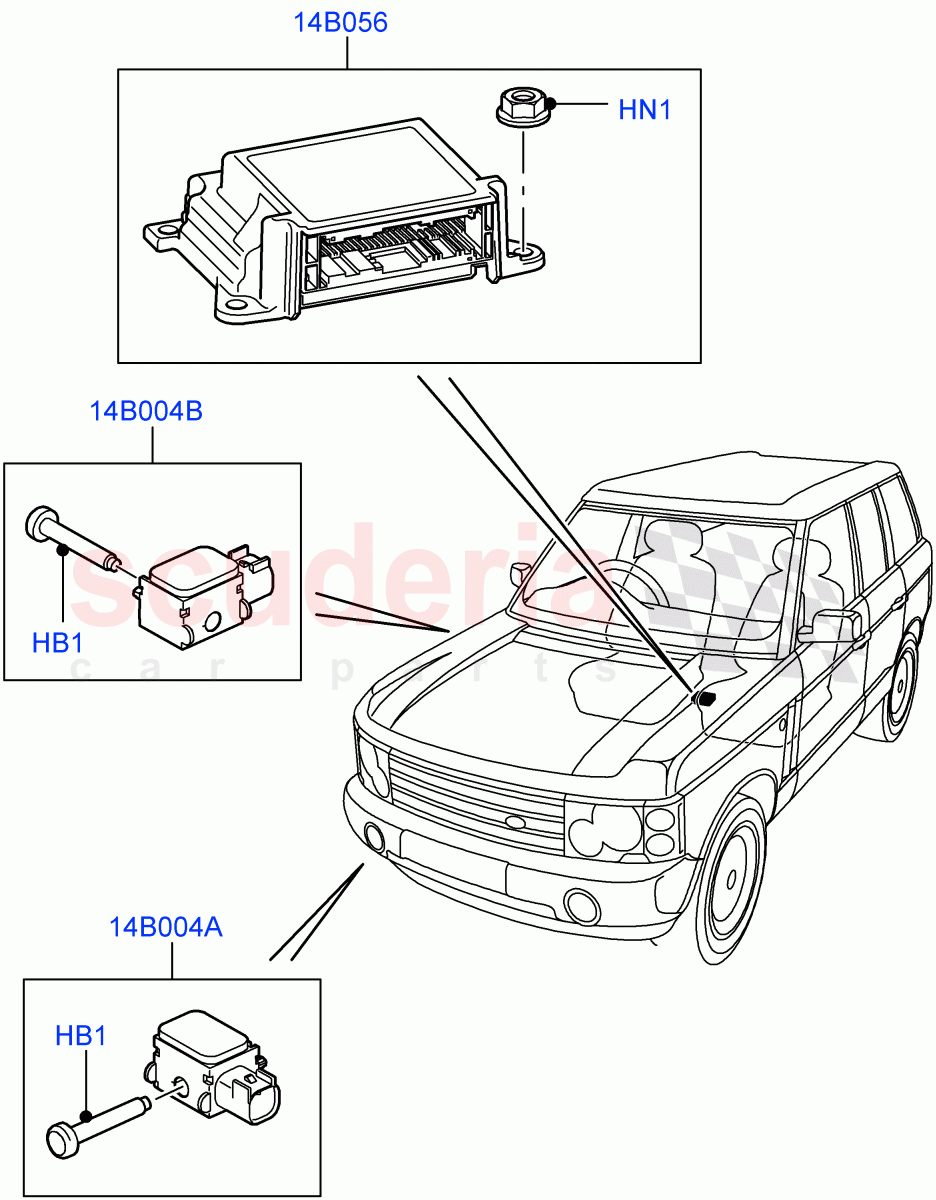 14B056
HN1
14B004B
HB1
scuderia
car parts
14B004A
HB1