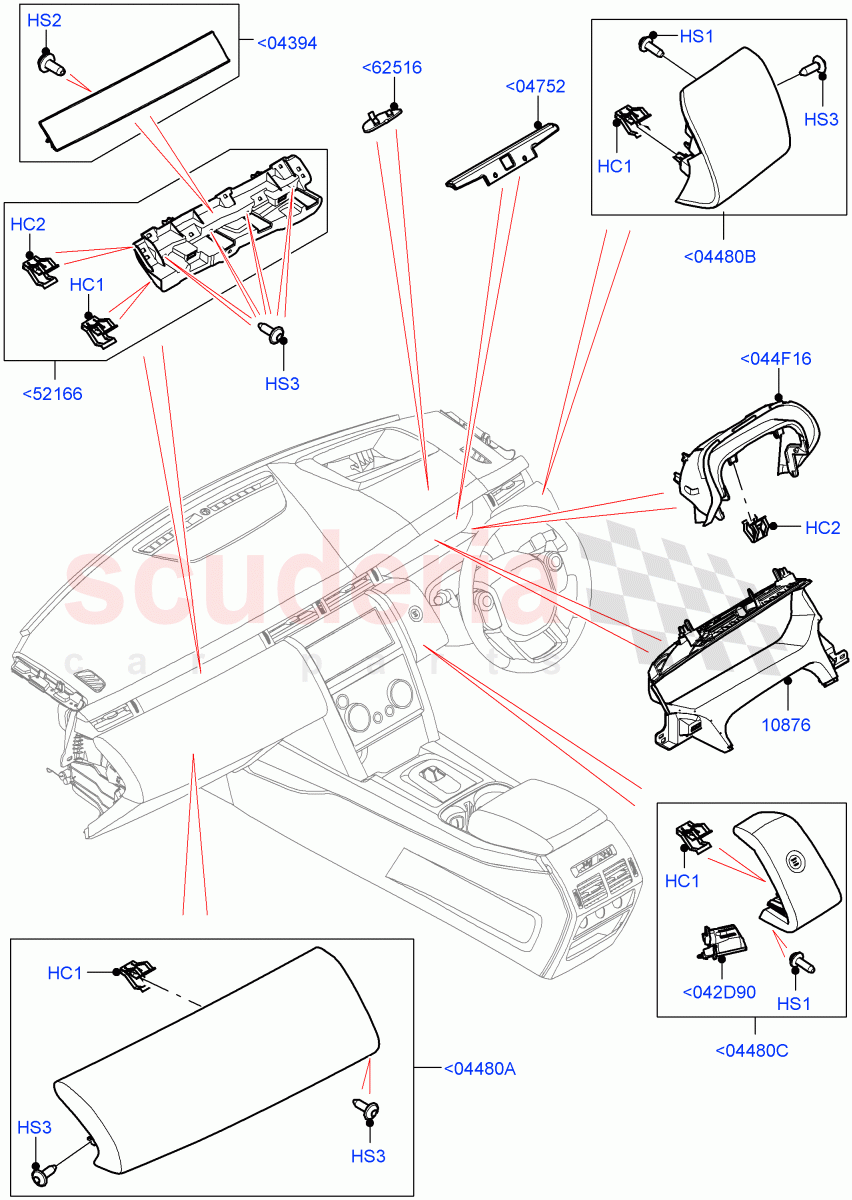 HS2
<04394
<62516
<04752
HS1
HS3
HC1
<04480B
HC2
HC1
HS3
<52166
<044F16
HC2
scuderia
car parts
10876
HC1
<042D90
HS1
<04480C
HC1
<04480A
HS3
HS3