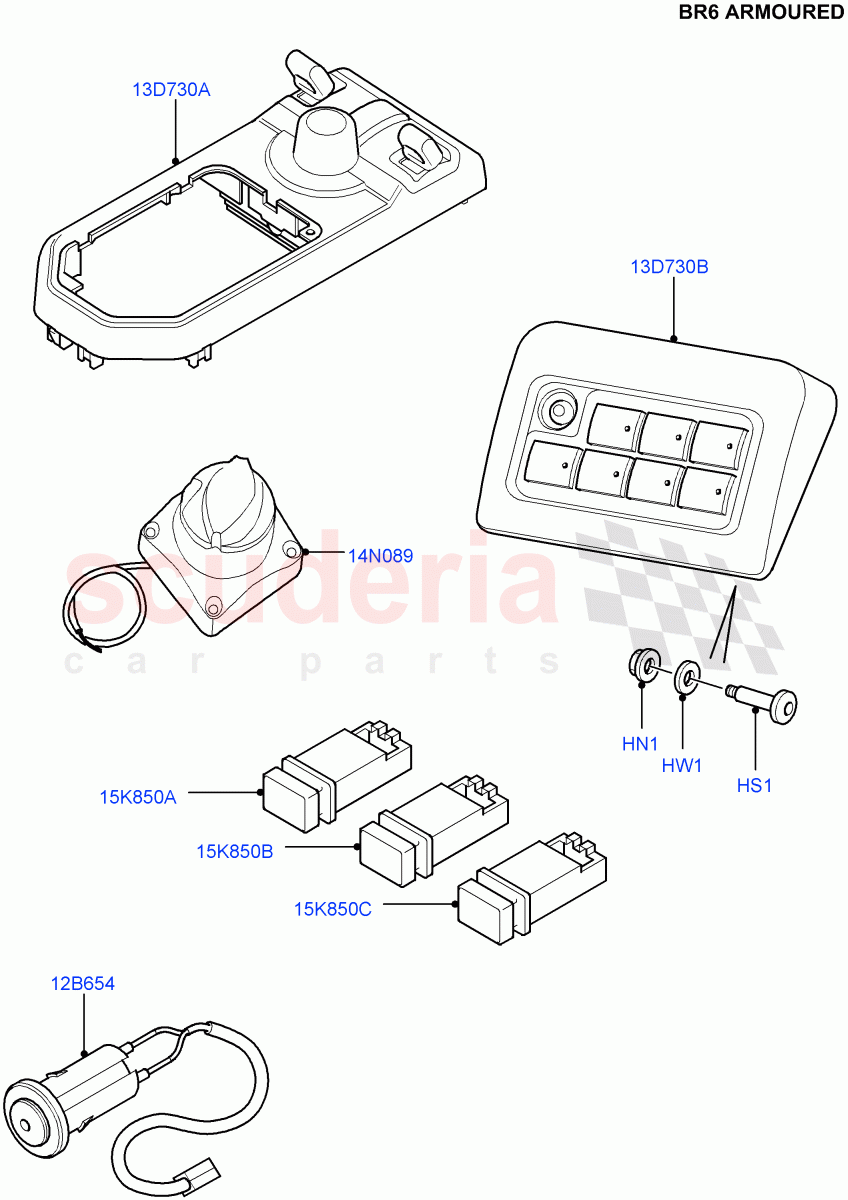 BR6 ARMOURED

13D730A

13D730B

14N089

scuderia
car parts

HN1
HW1
HS1

15K850A
15K850B
15K850C

12B654