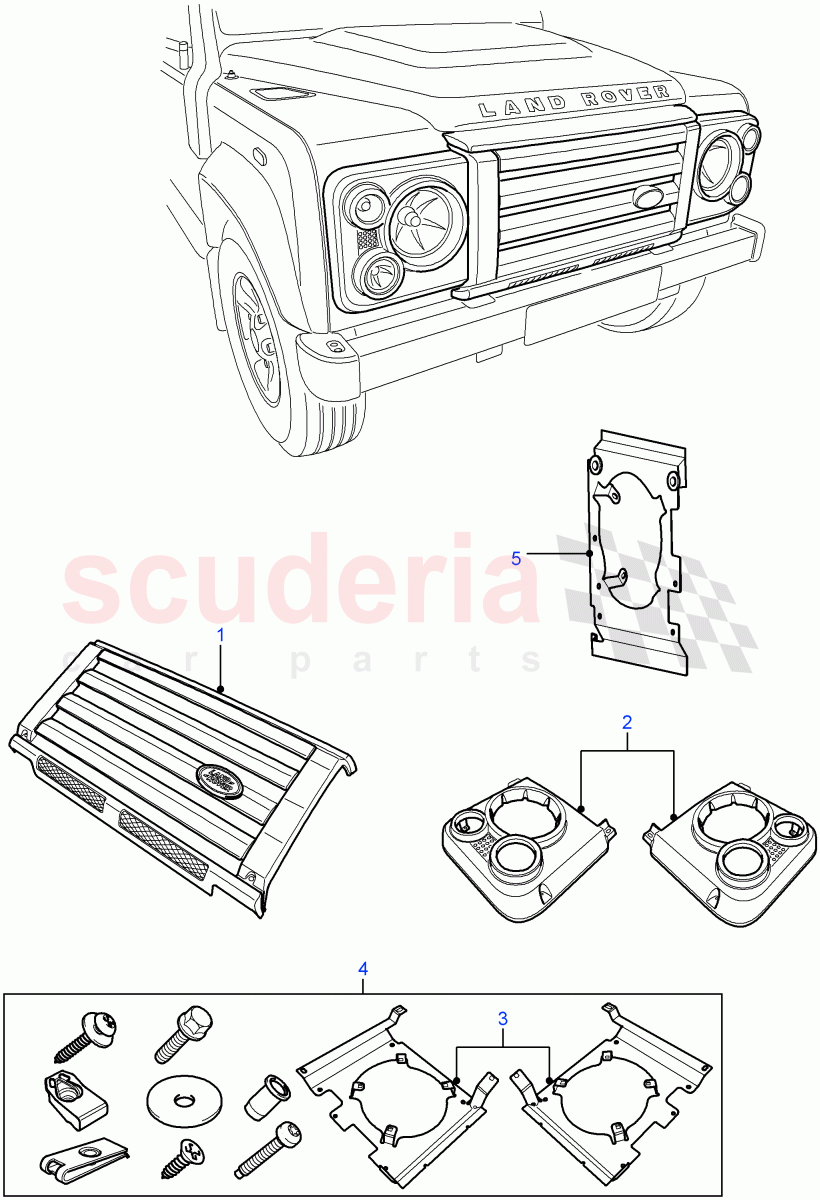 LAND ROVER

scuderia
car parts

5

1

2

4

3