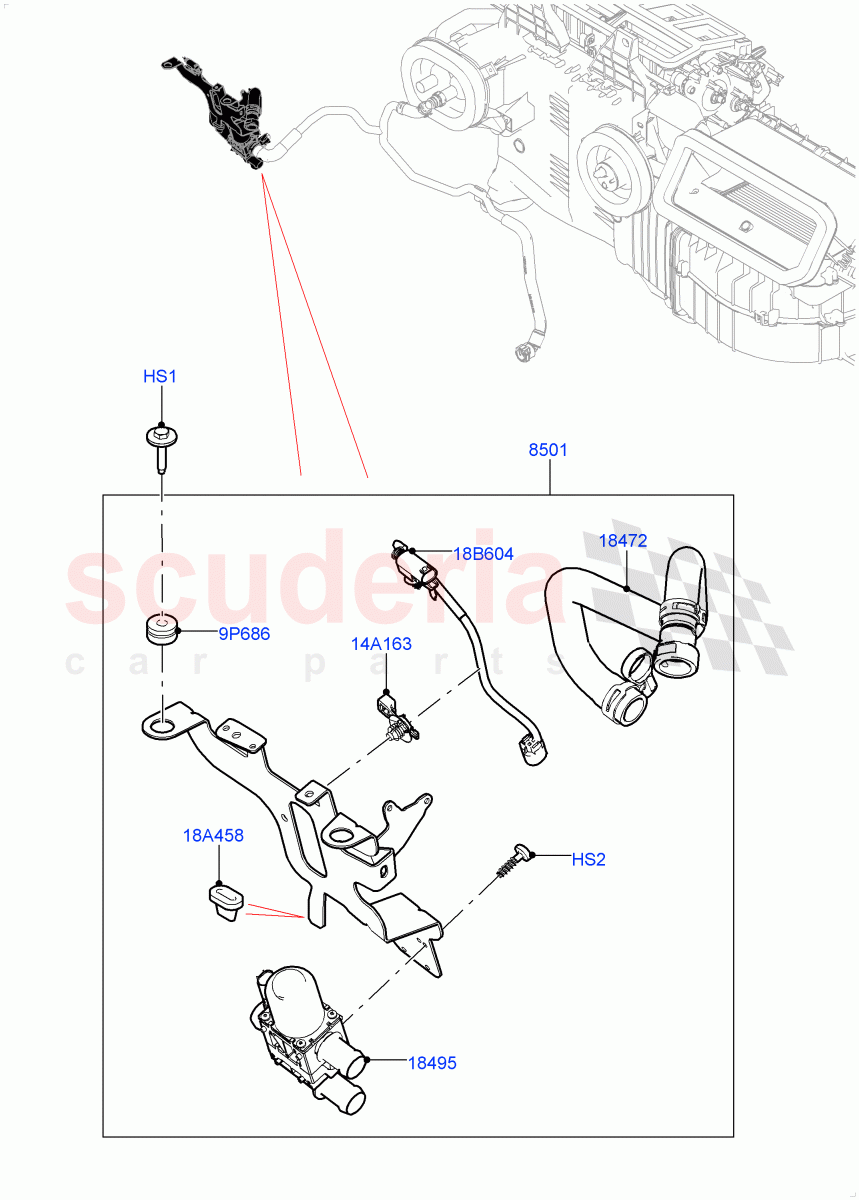 HS1

8501

18B604

18472

scuderia
car parts

9P686

14A163

18A458

HS2

18495