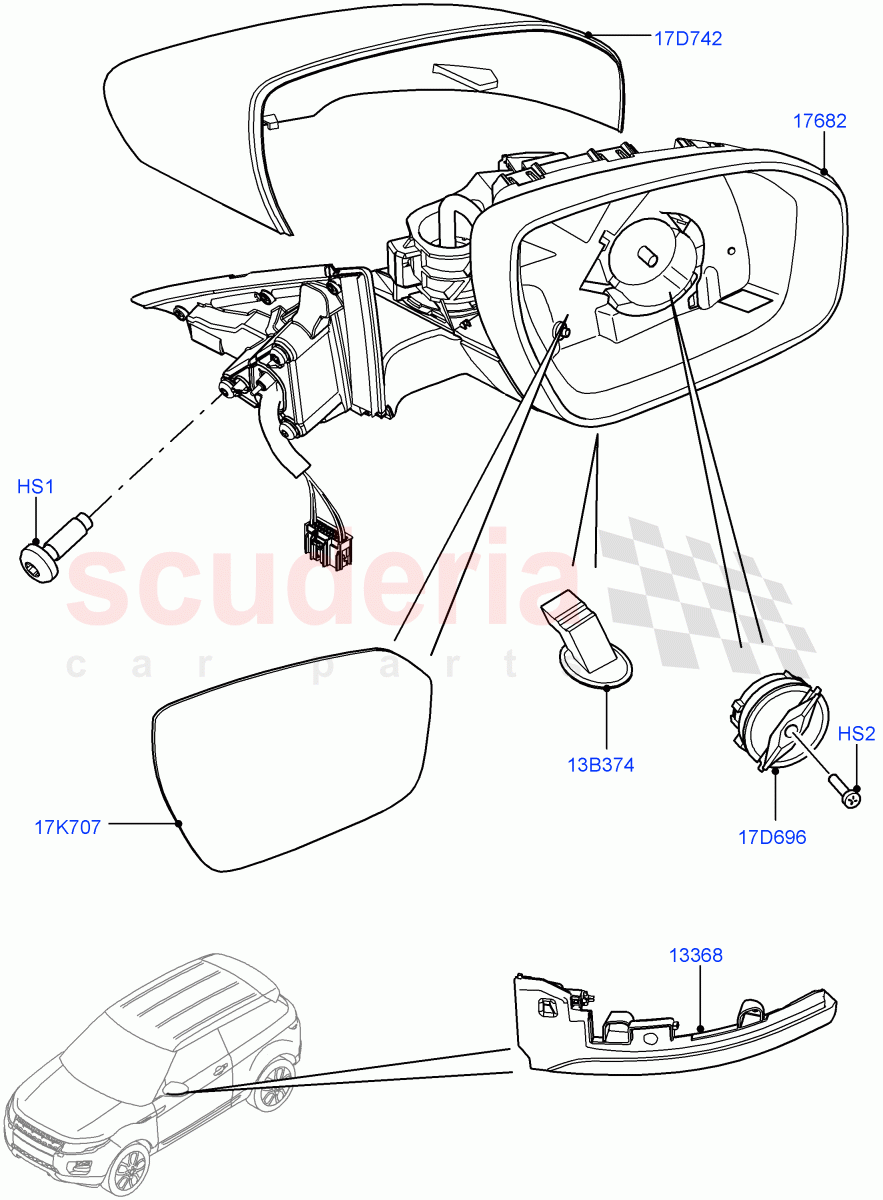 17D742

17682

HS1

scuderia
car parts

13B374

HS2

17K707

17D696

13368