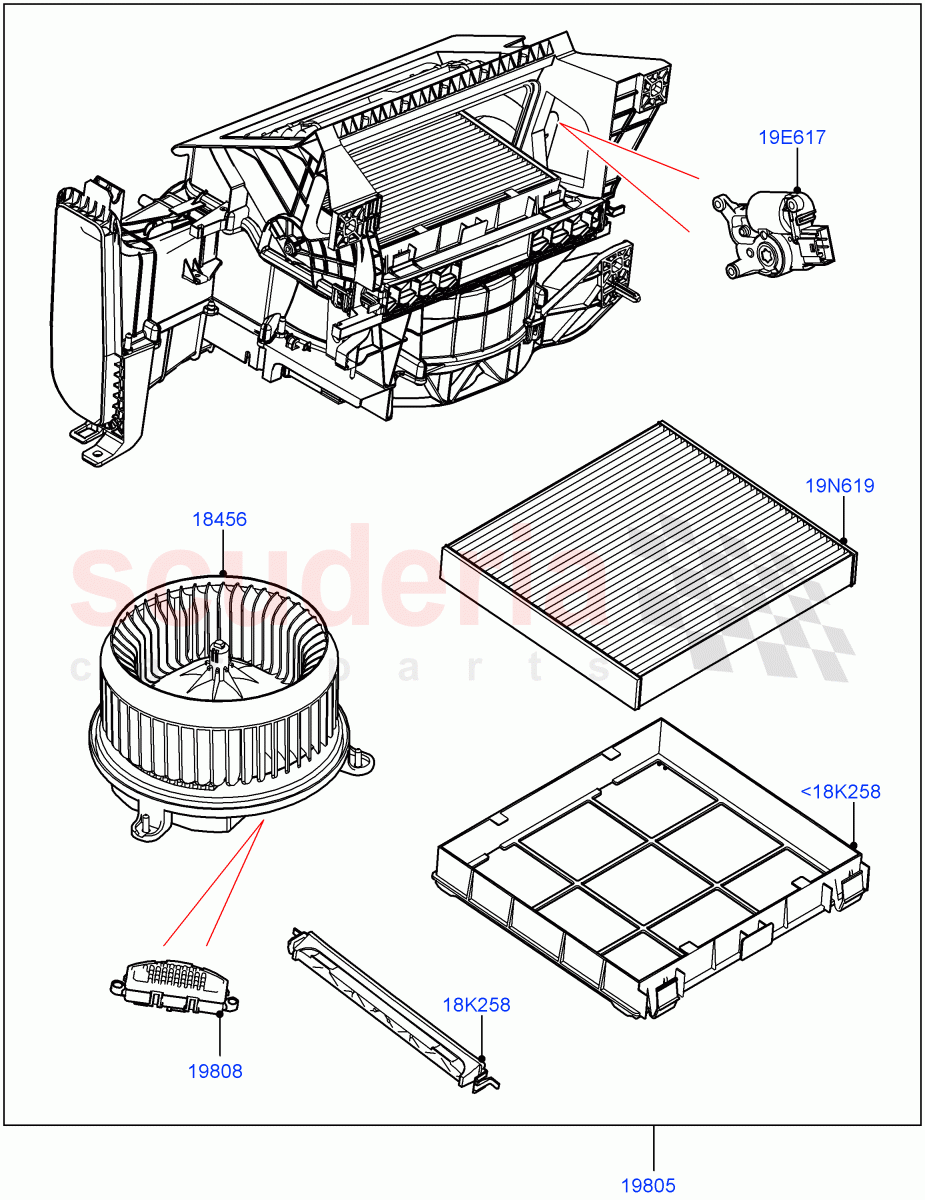 19E617

19N619

18456

scuderia
car parts

<18K258

18K258

19808

19805