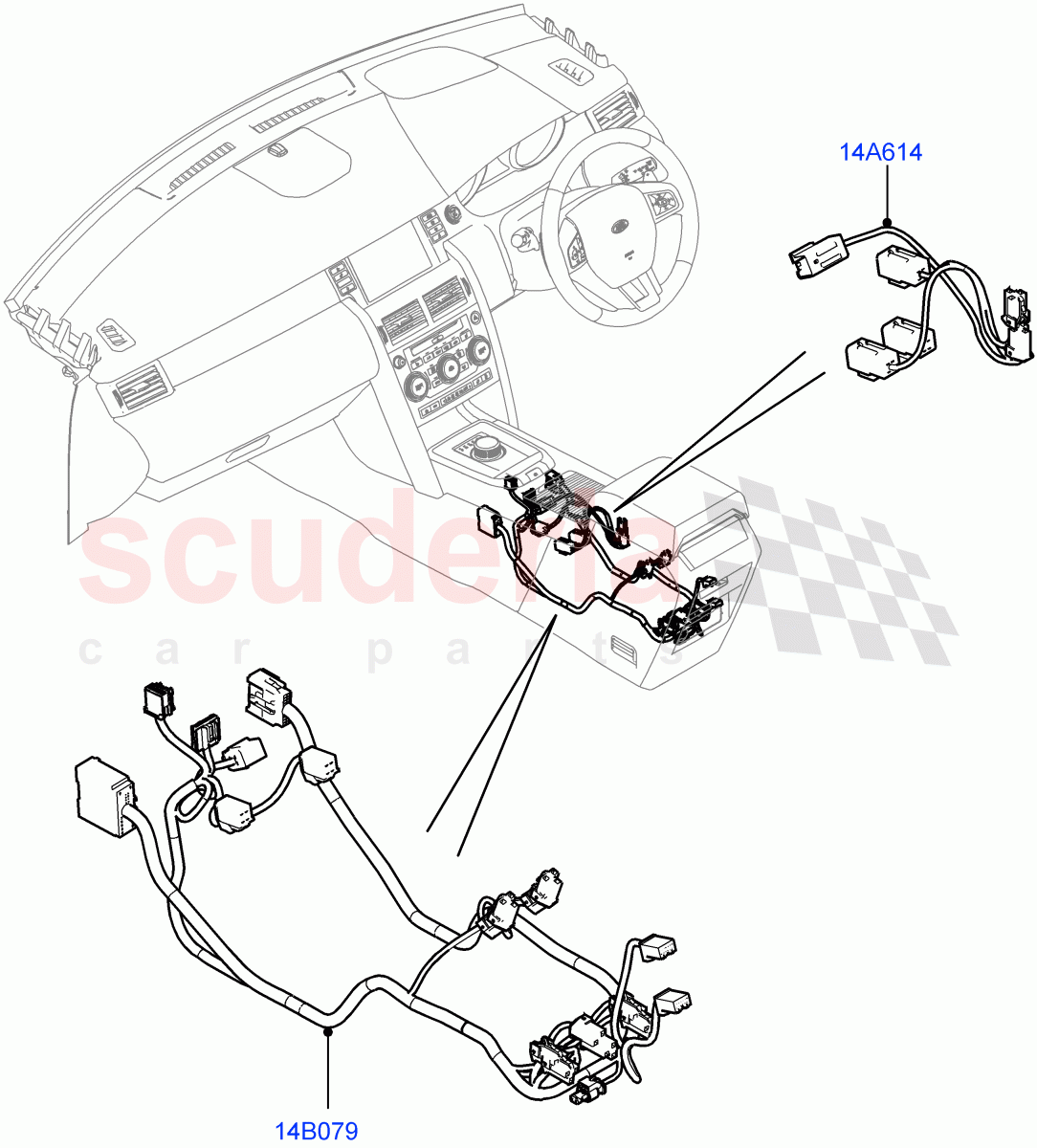 14A614

scuderia
car parts

14B079