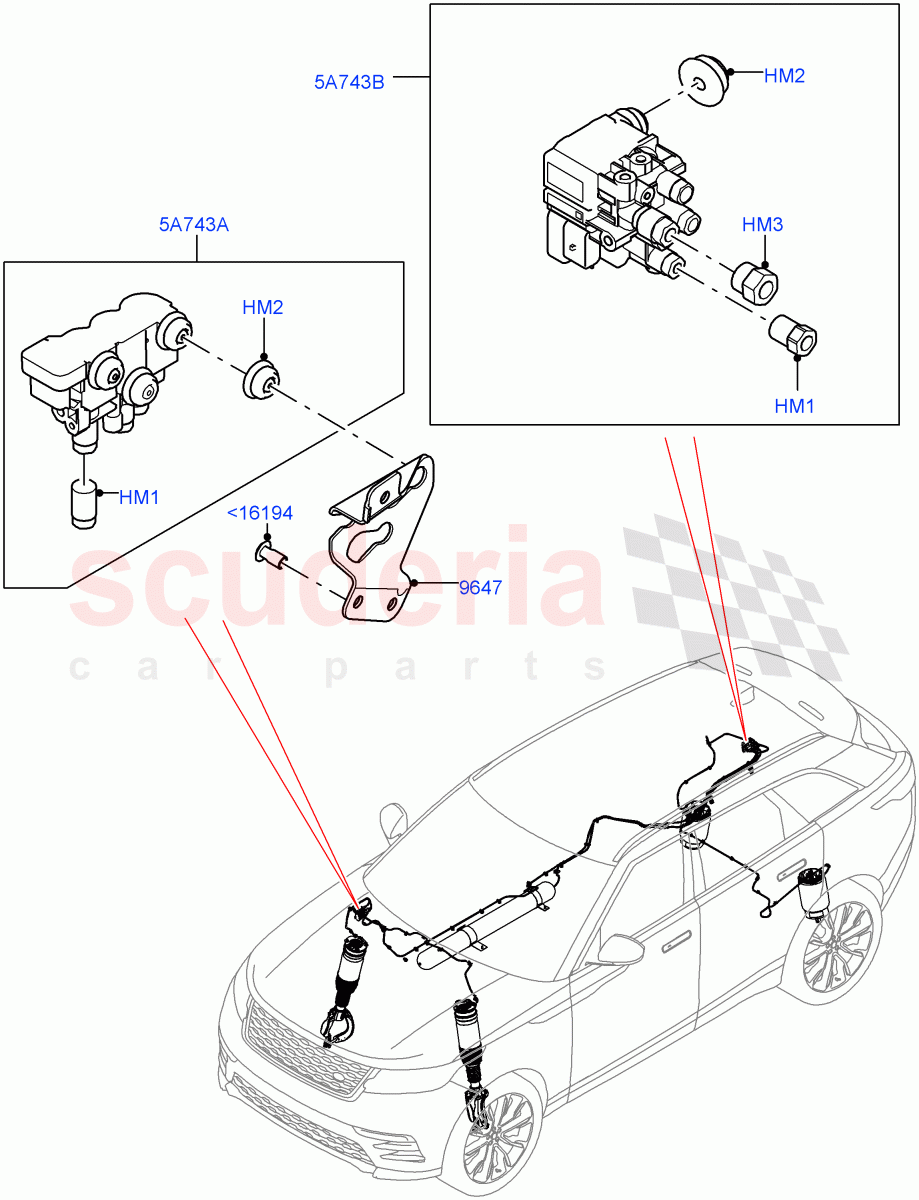 5A743B
HM2
HM3
HM1
5A743A
HM2
HM1
<16194
9647
scuderia
car parts