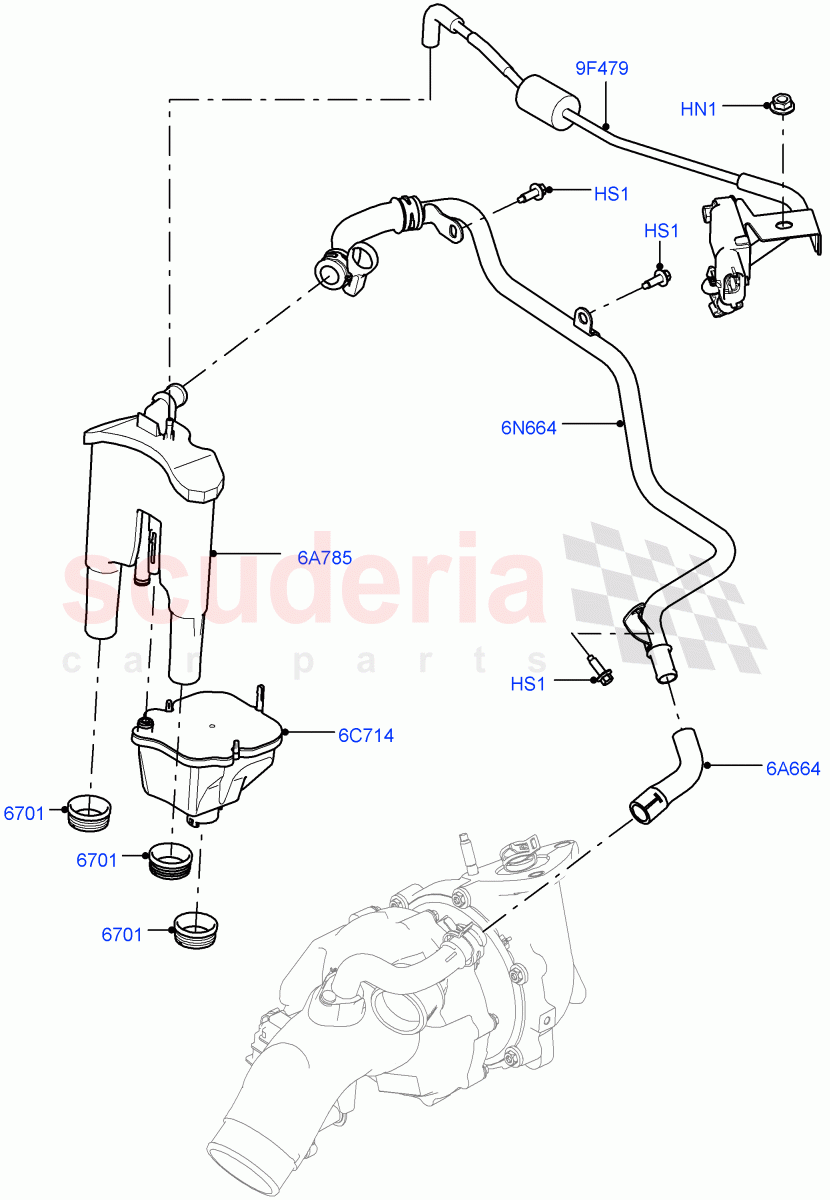 9F479
HN1
HS1
HS1
6N664
6A785
scuderia
car parts
HS1
6C714
6A664
6701
6701
6701