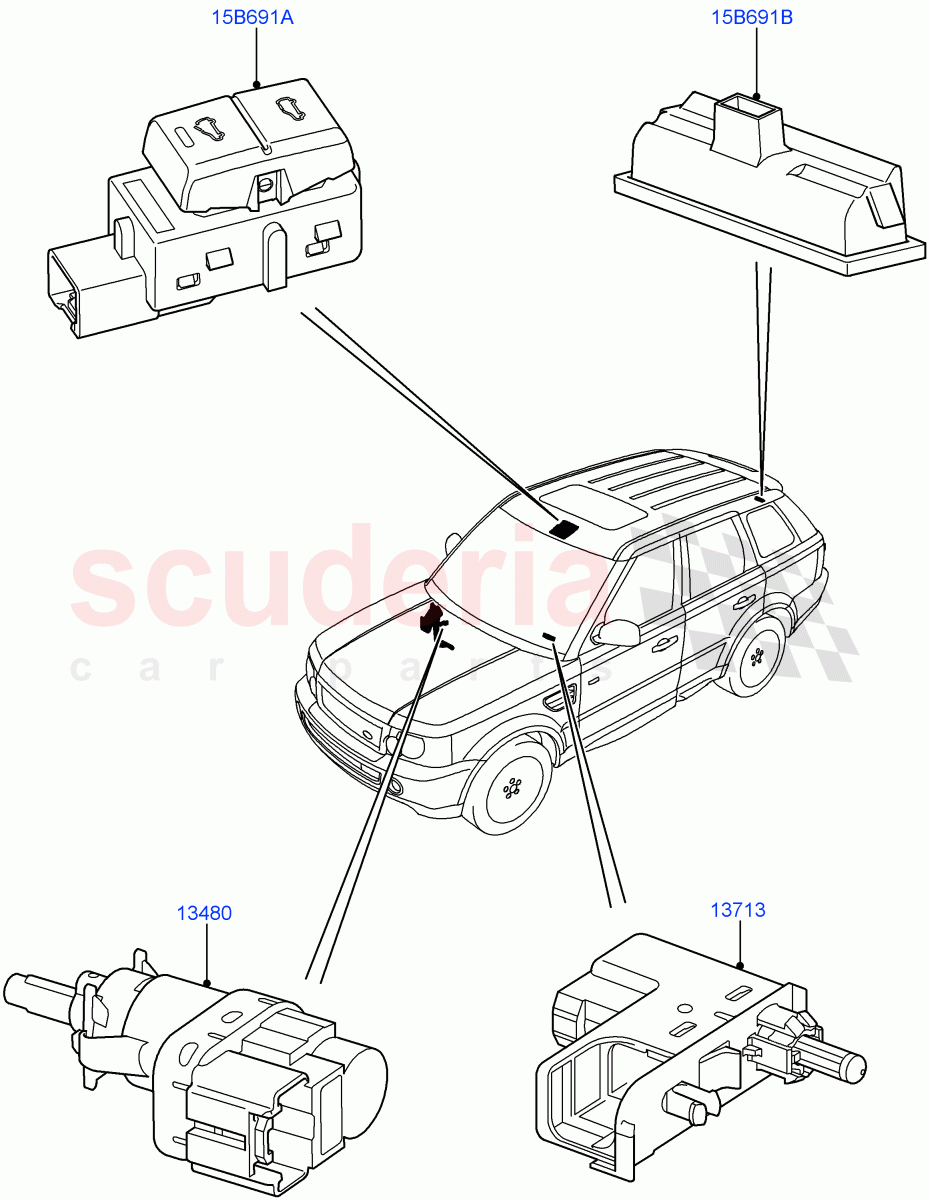 15B691A

15B691B

scuderia
car parts

13480

13713