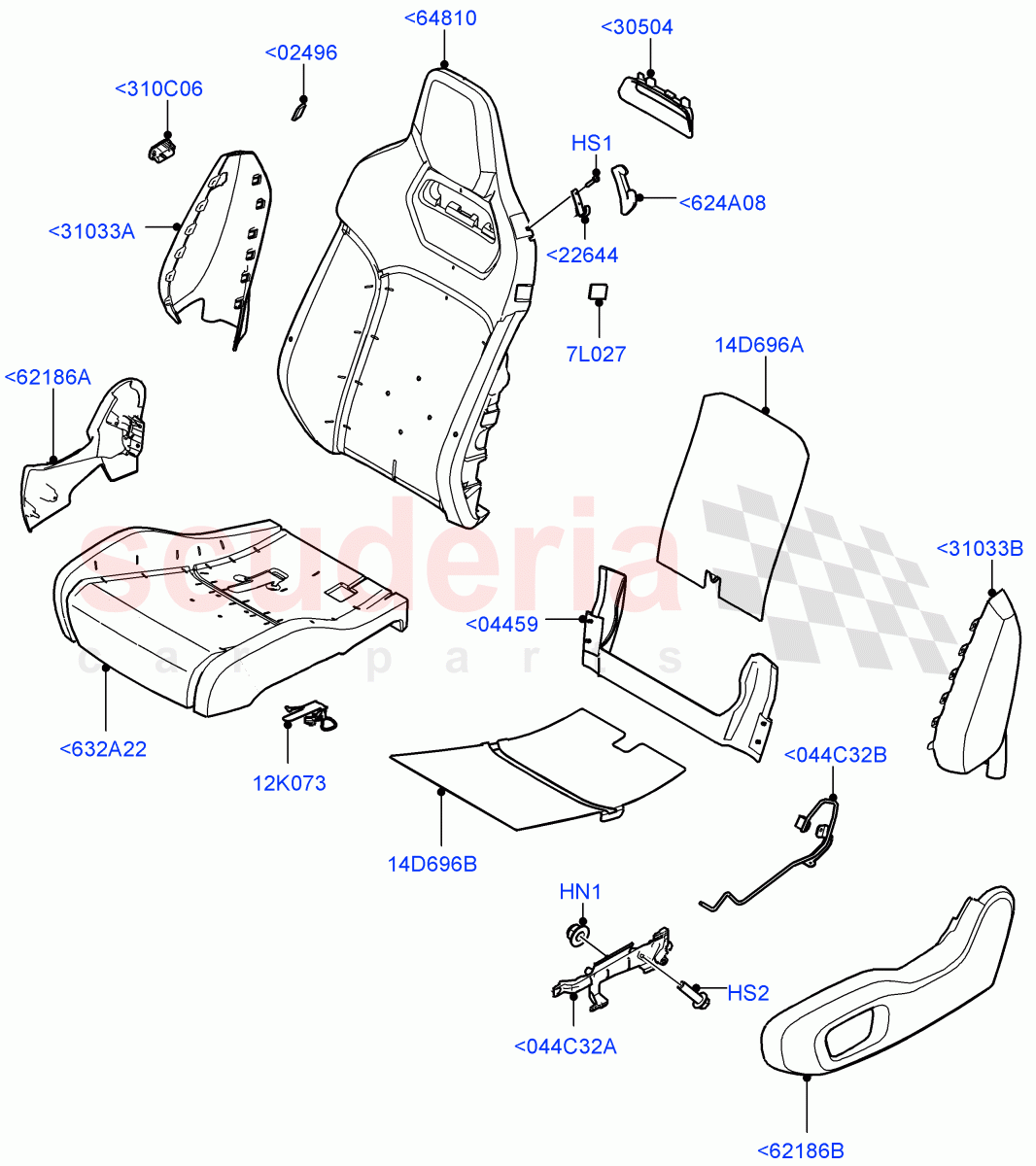 <64810
<30504
<02496
<310C06
HS1
<624A08
<31033A
<22644
7L027
14D696A
<62186A
scuderia
car parts
<31033B
<04459
<632A22
12K073
<044C32B
14D696B
HN1
HS2
<044C32A
<62186B