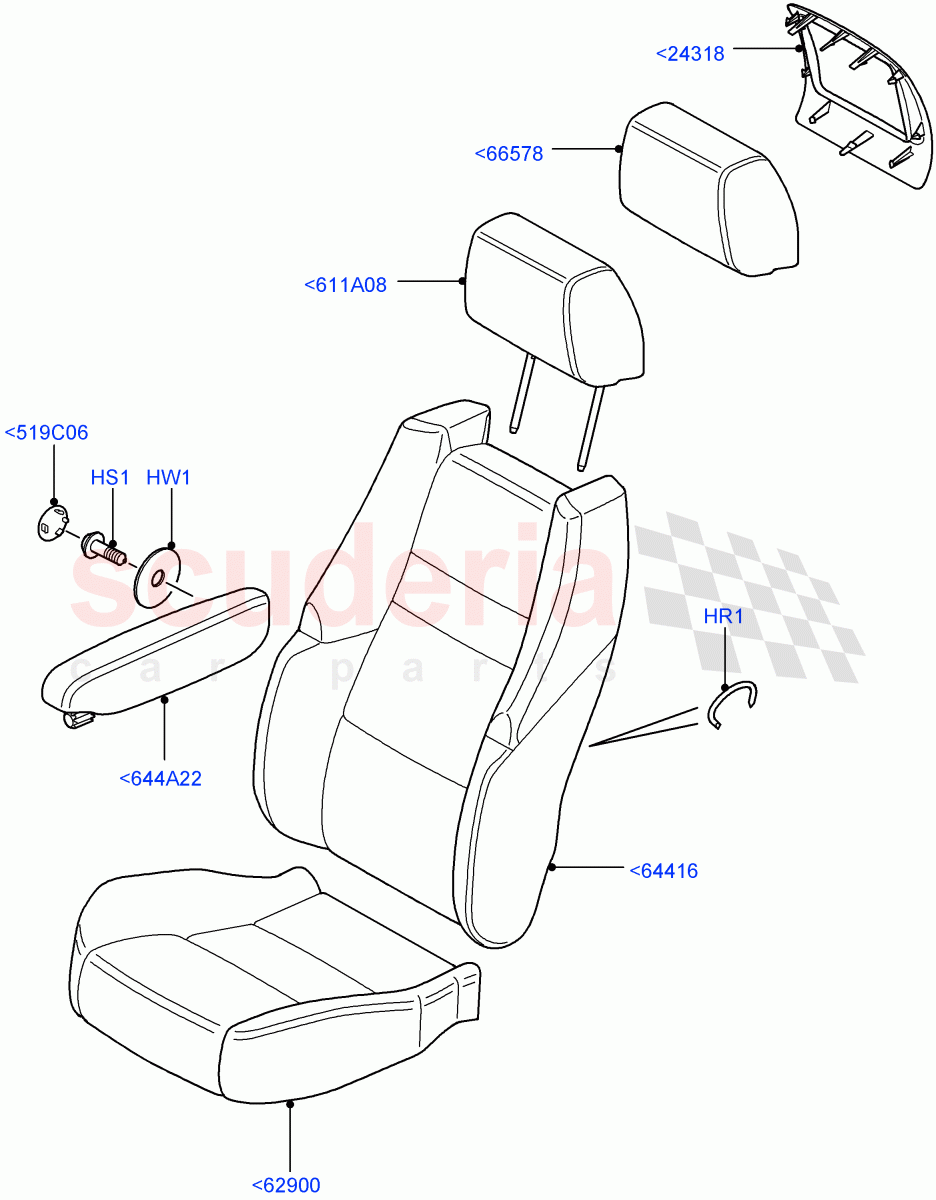 <24318
<66578
<611A08
<519C06
HS1
HW1
scuderia
car parts
HR1
<644A22
<64416
<62900