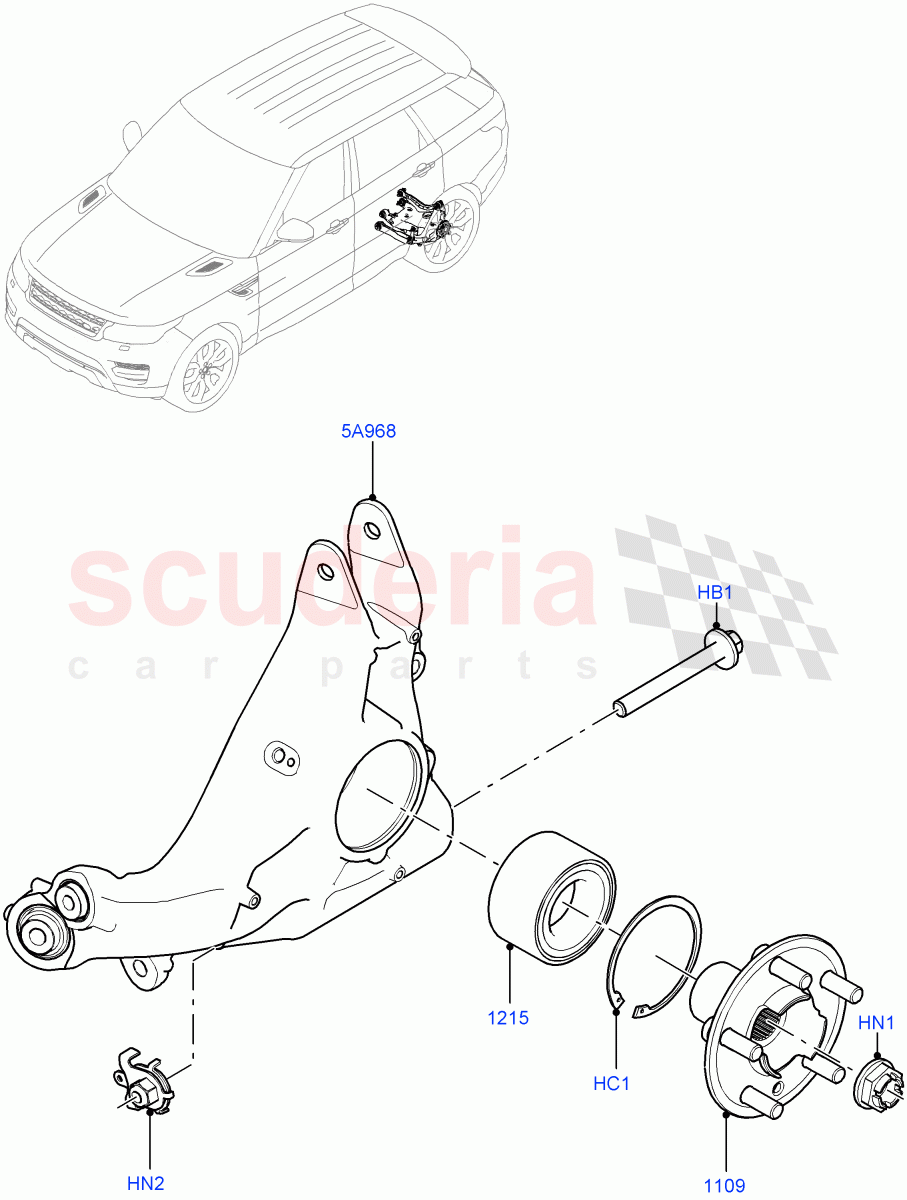 5A968

scuderia
car parts

HB1

1215

HC1

HN1

HN2

1109