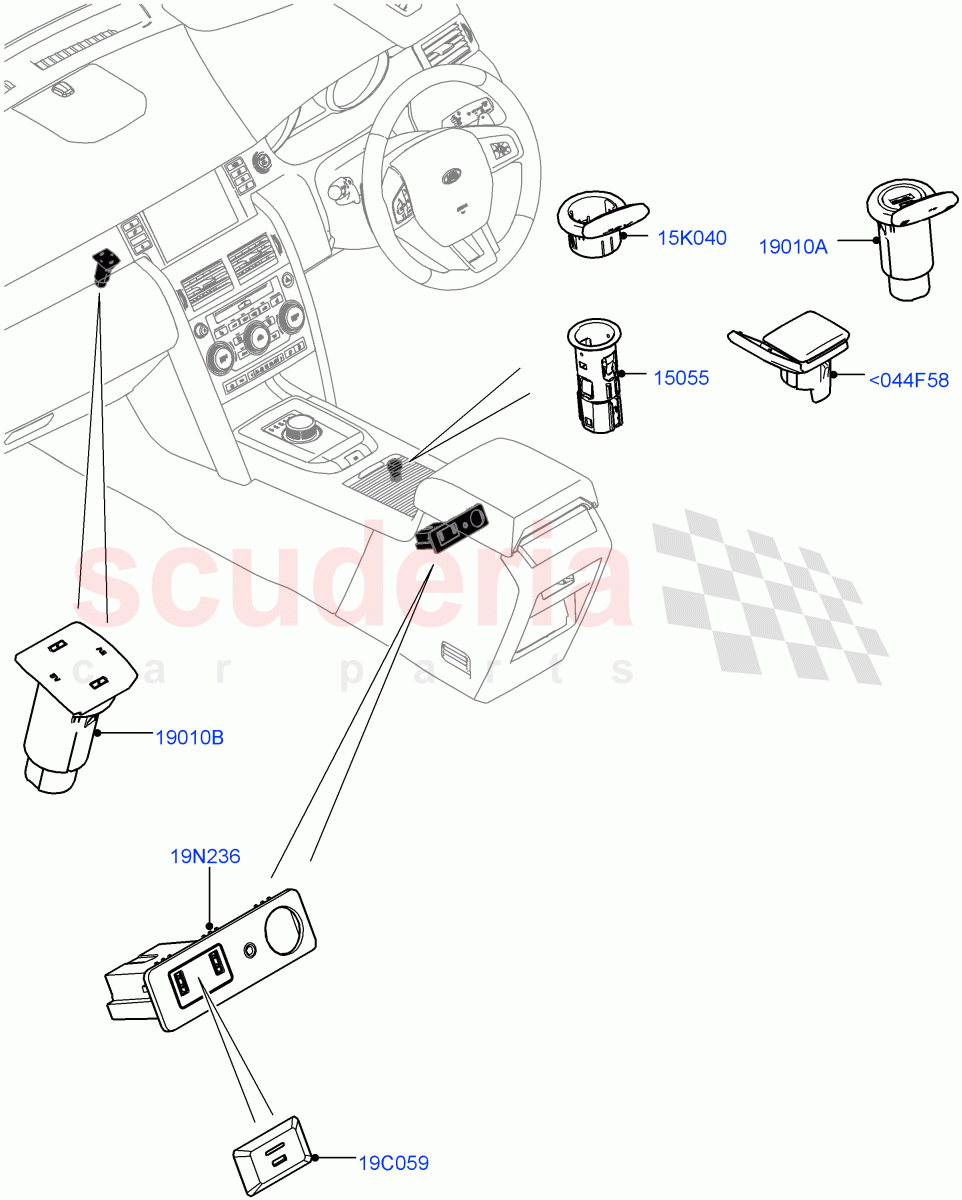 15K040
19010A
15055
<044F58
scuderia
car parts
19010B
19N236
19C059