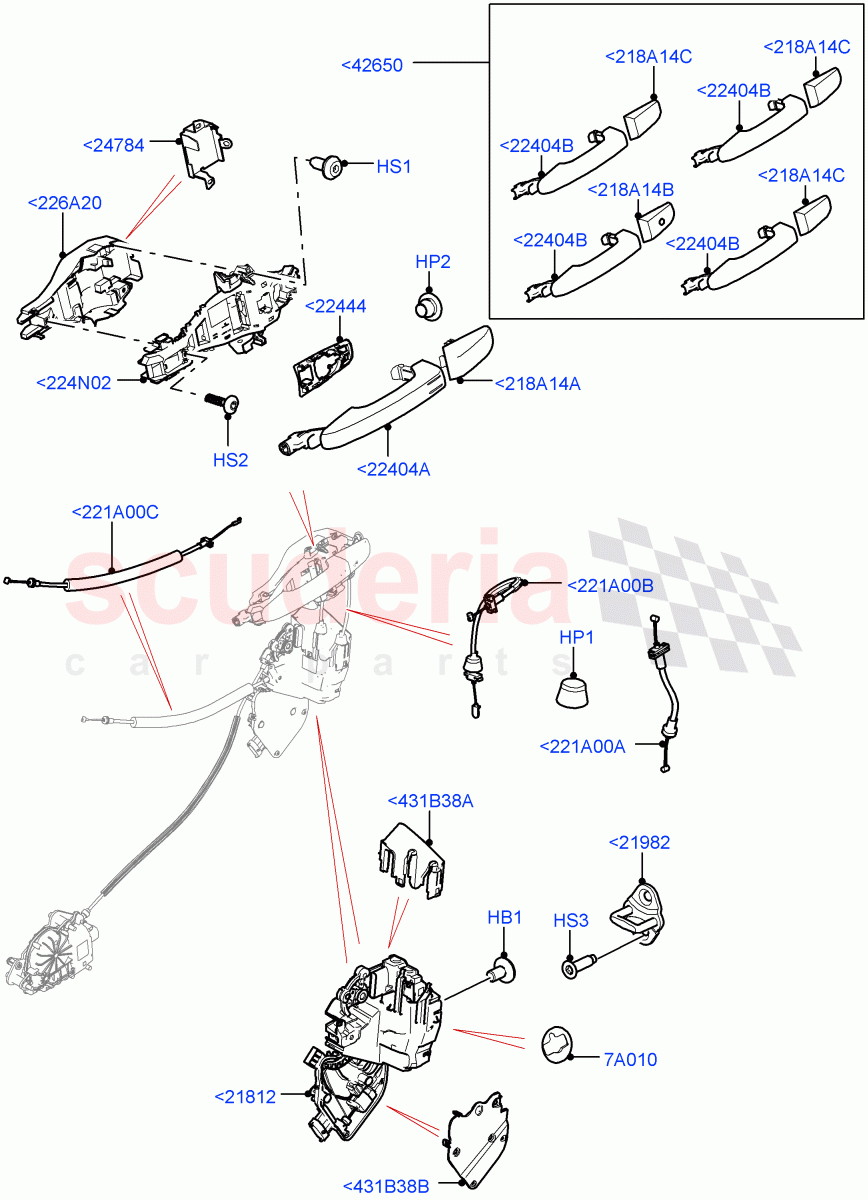 <42650
<218A14C
<218A14C
<22404B
<22404B
<218A14B
<218A14C
<22404B
<22404B
<24784
HS1
<226A20
HP2
<22444
<224N02
<218A14A
HS2
<22404A
<221A00C
scuderia
car parts
<221A00B
HP1
<221A00A
<431B38A
<21982
HB1
HS3
7A010
<21812
<431B38B