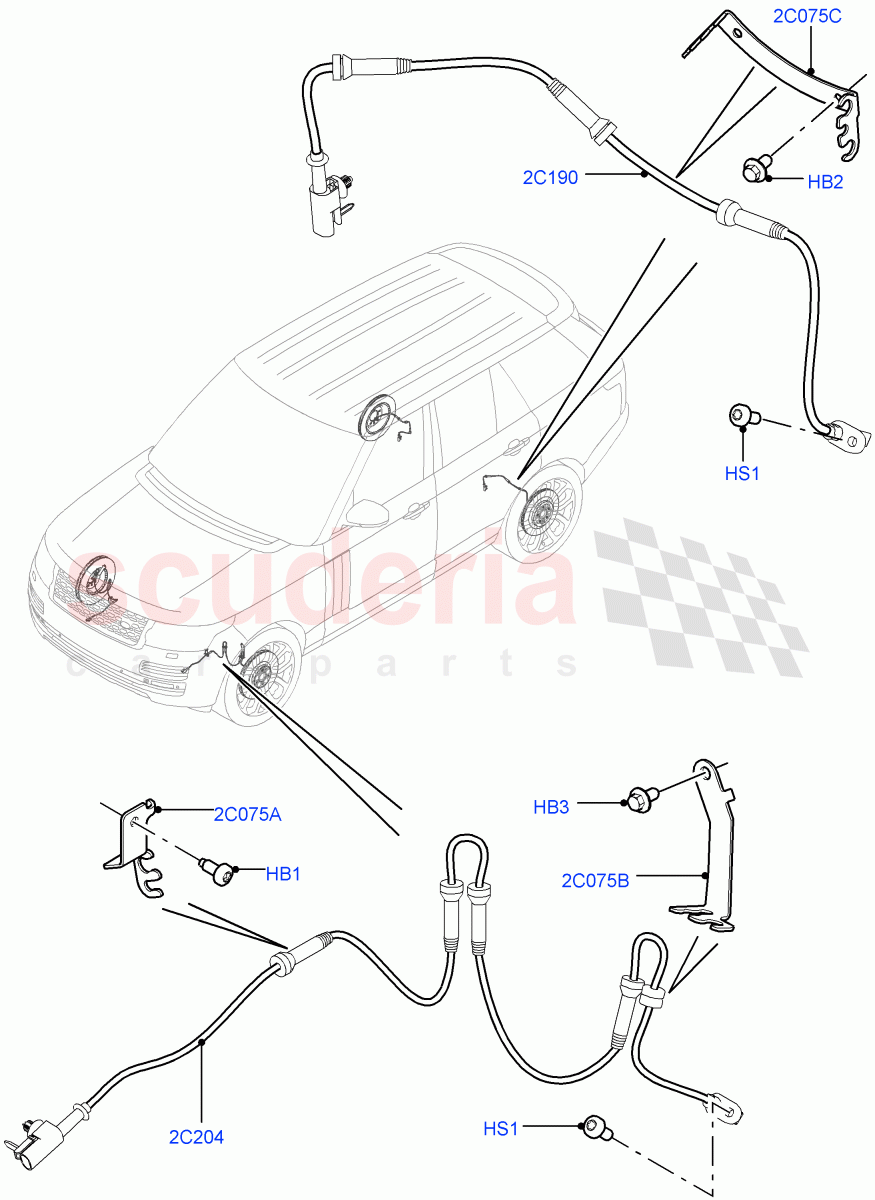 2C075C
2C190
HB2
HS1
scuderia
car parts
2C075A
HB1
HB3
2C075B
2C204
HS1