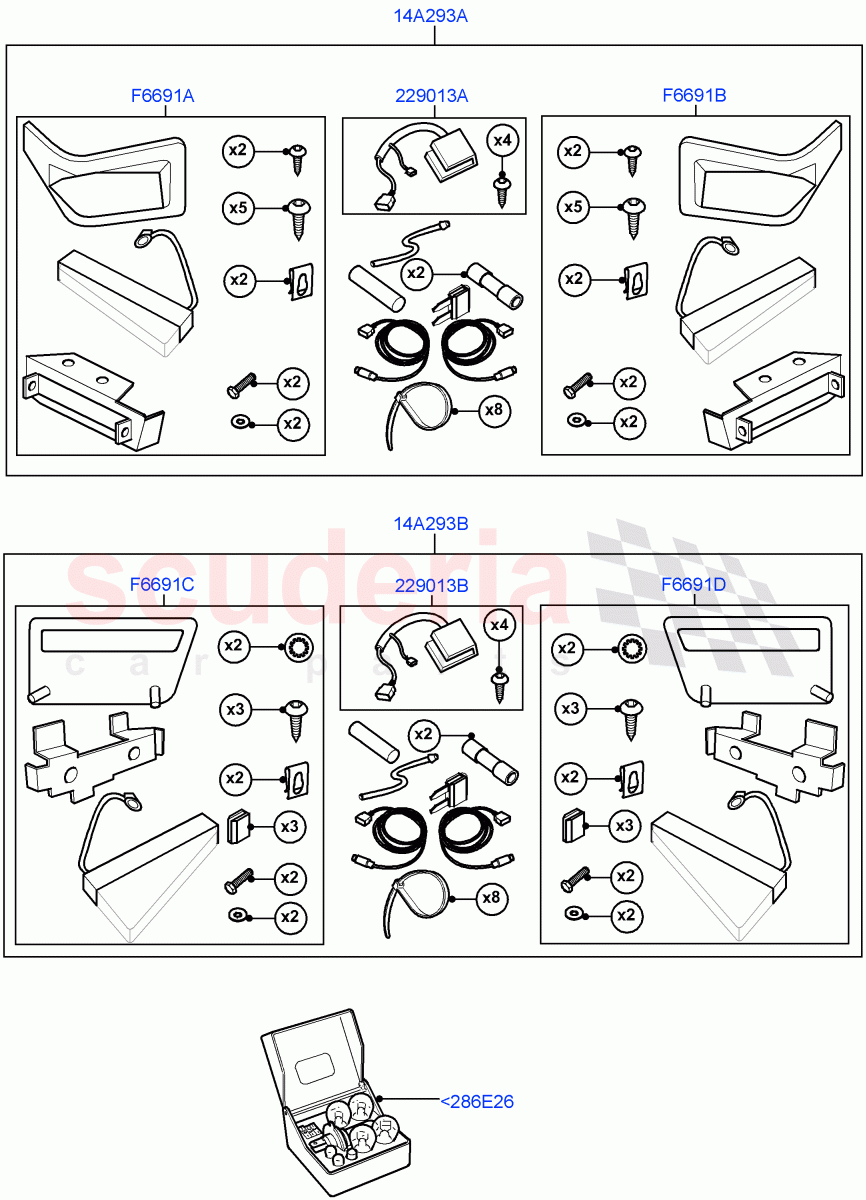 14A293A

F6691A

x2
x5
x2
x2
x2

229013A

x4
x2
x8

F6691B

x2
x5
x2
x2
x2

14A293B

scuderia
car parts

F6691C

x2
x3
x2
x3
x2
x2

229013B

x4
x2
x8

F6691D

x2
x3
x2
x3
x2
x2

<286E26