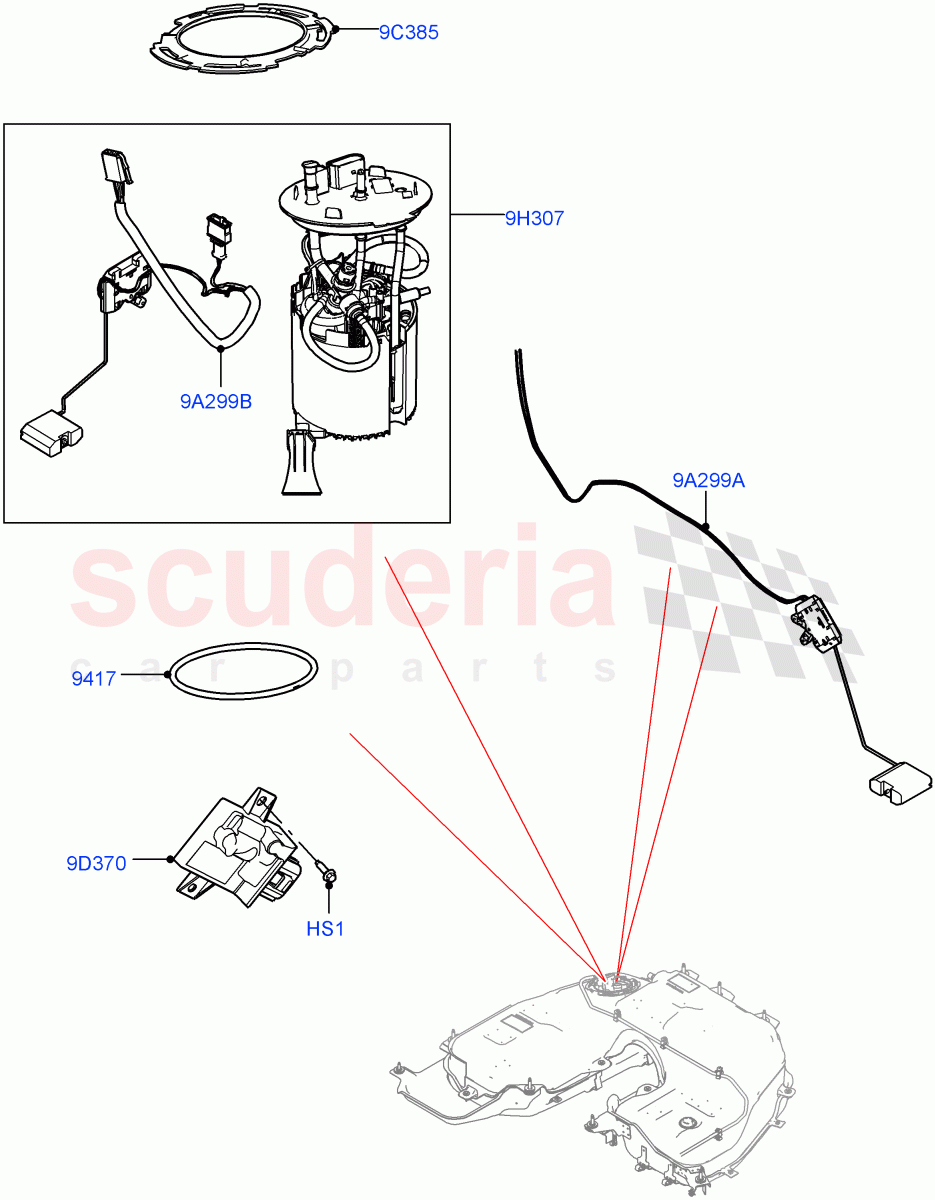 9C385

9H307

9A299B

9A299A

scuderia
car parts

9417

9D370

HS1