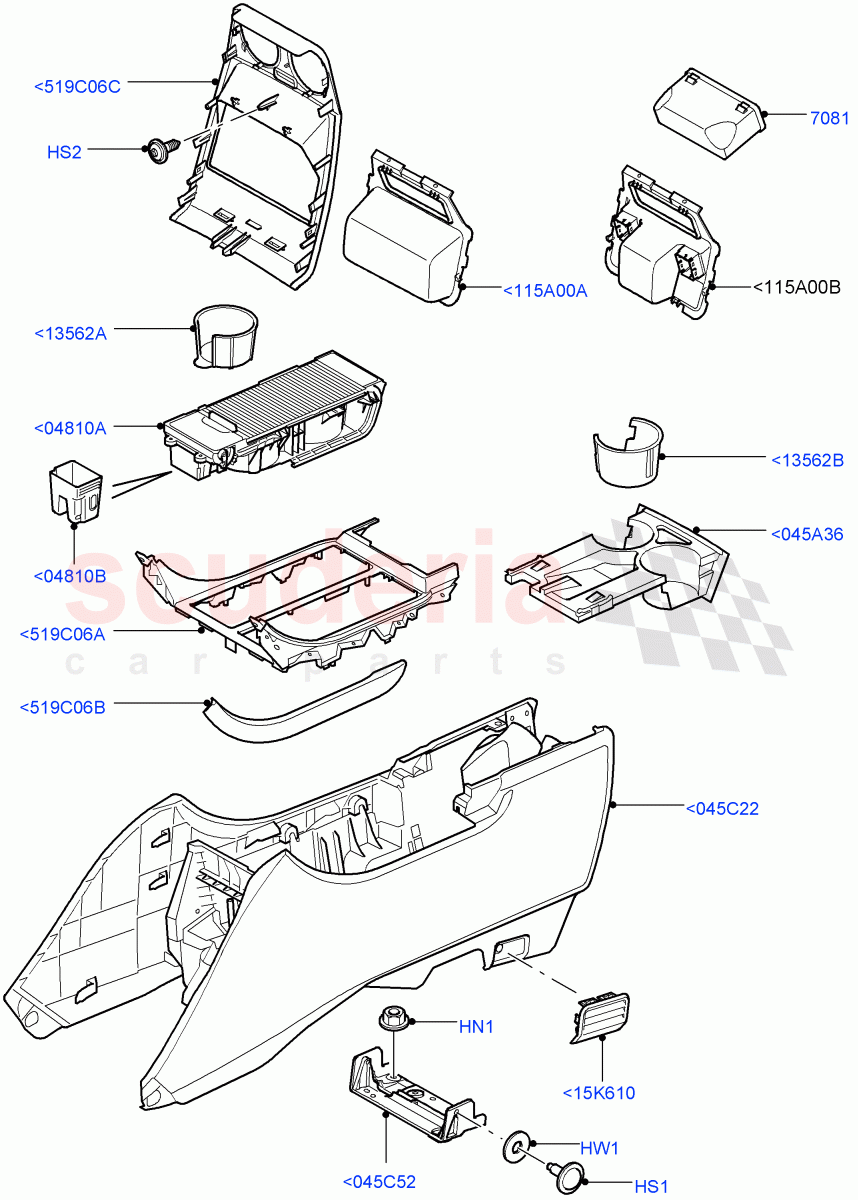 <519C06C
HS2
7081
<115A00A
<115A00B
<13562A
<04810A
<13562B
<04810B
<045A36
scuderia
car parts
<519C06A
<519C06B
<045C22
HN1
<15K610
HW1
<045C52
HS1