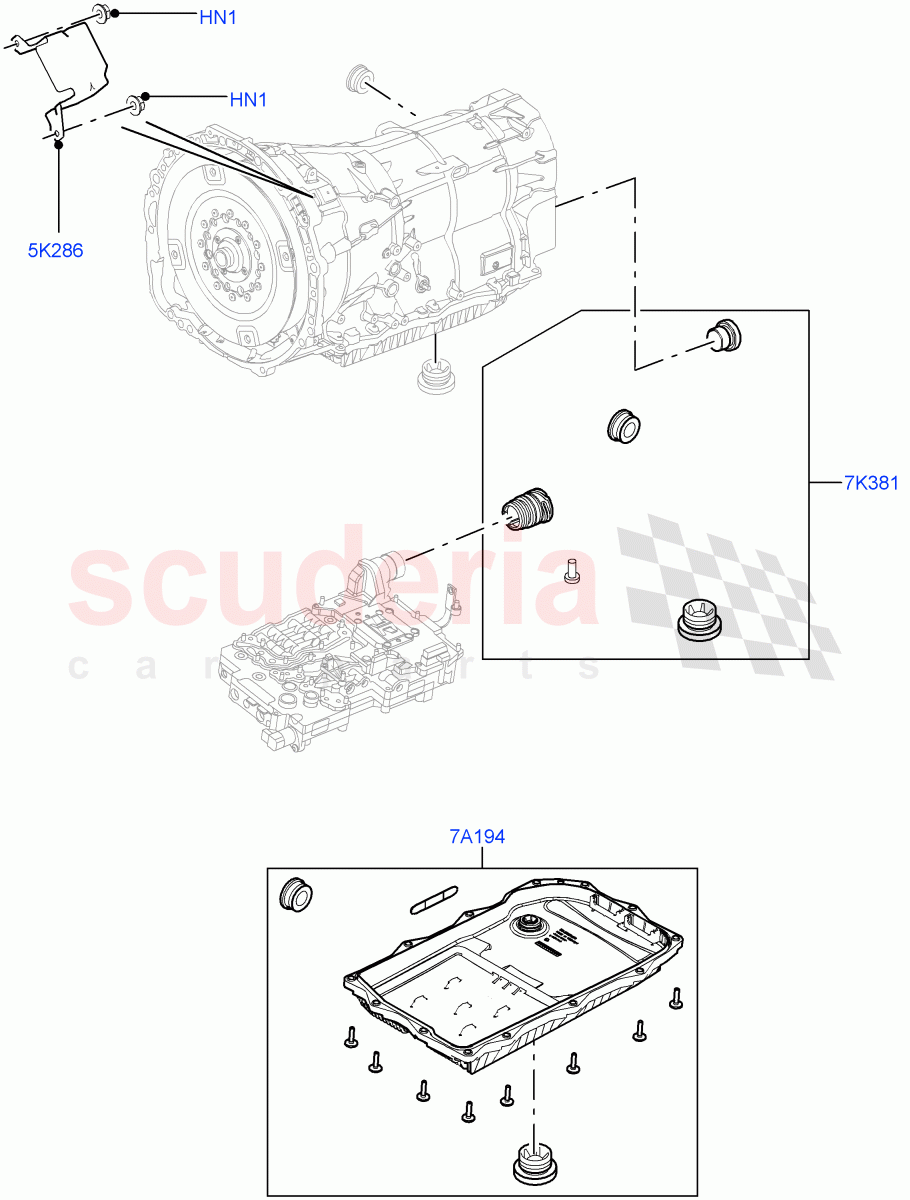 HN1
HN1
5K286
7K381
scuderia
car parts
7A194