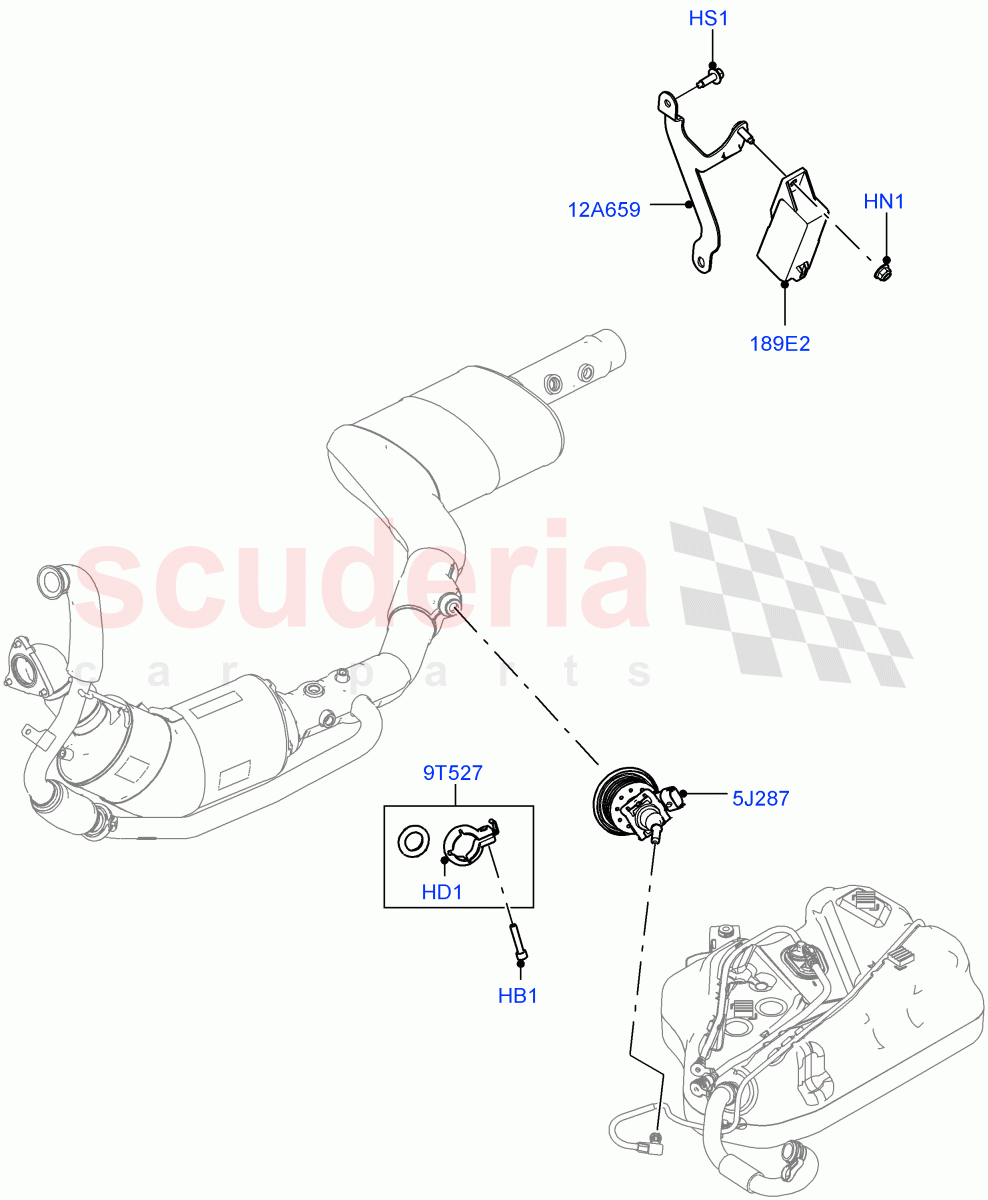 HS1
12A659
HN1
189E2
scuderia
car parts
9T527
HD1
5J287
HB1