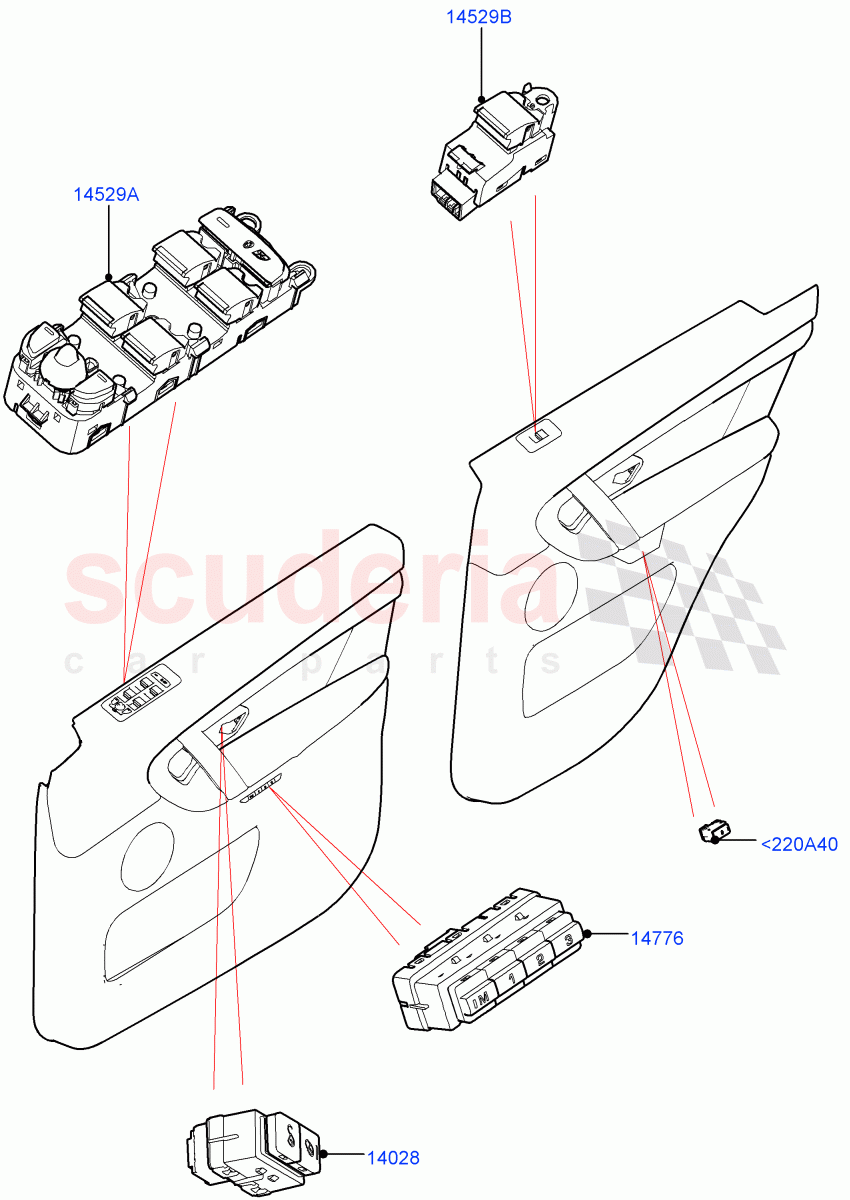 14529B

14529A

scuderia
car parts

<220A40

14776

M
1
2
3

14028