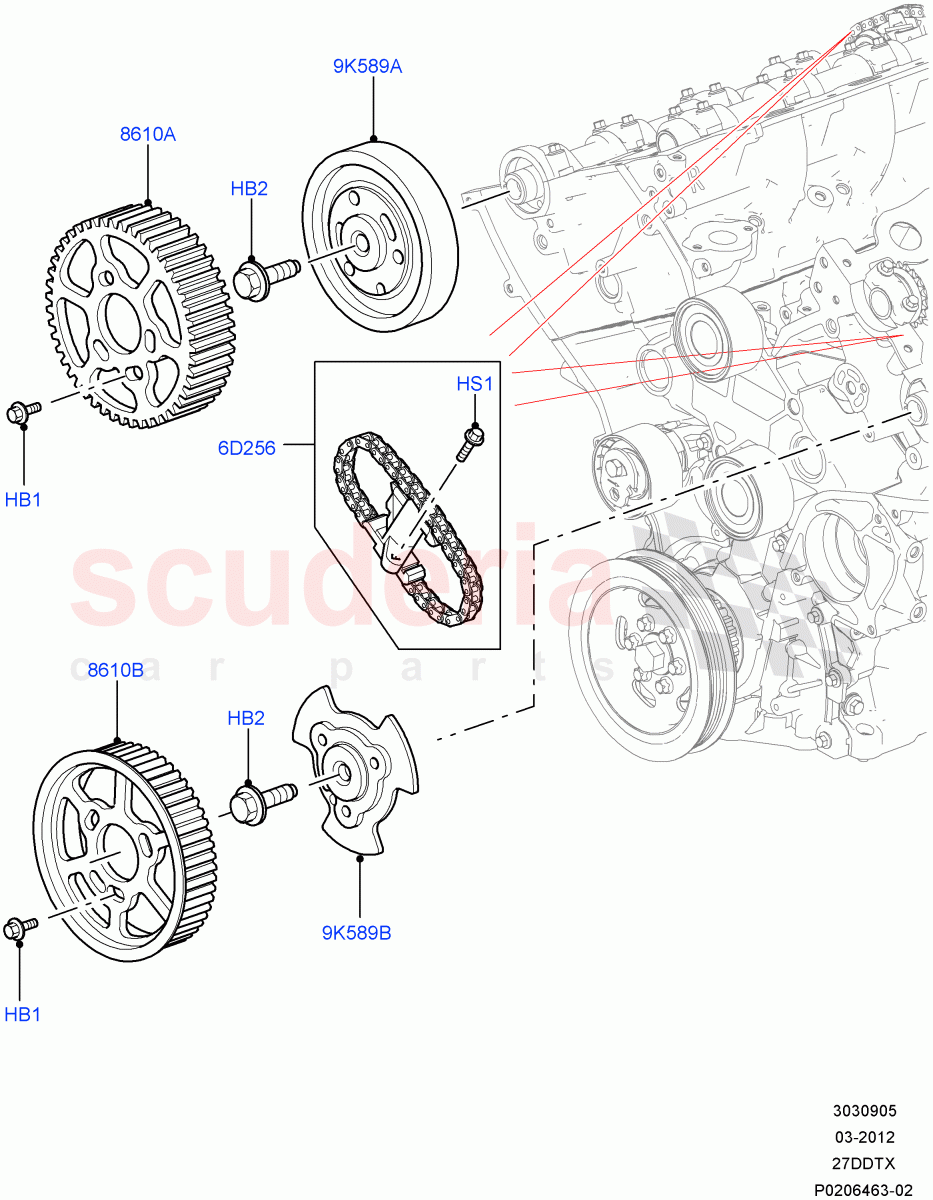 9K589A

8610A

HB2

HS1

6D256

HB1

scuderia
car parts

8610B

HB2

9K589B

HB1

3030905
03-2012
27DDTX
P0206463-02