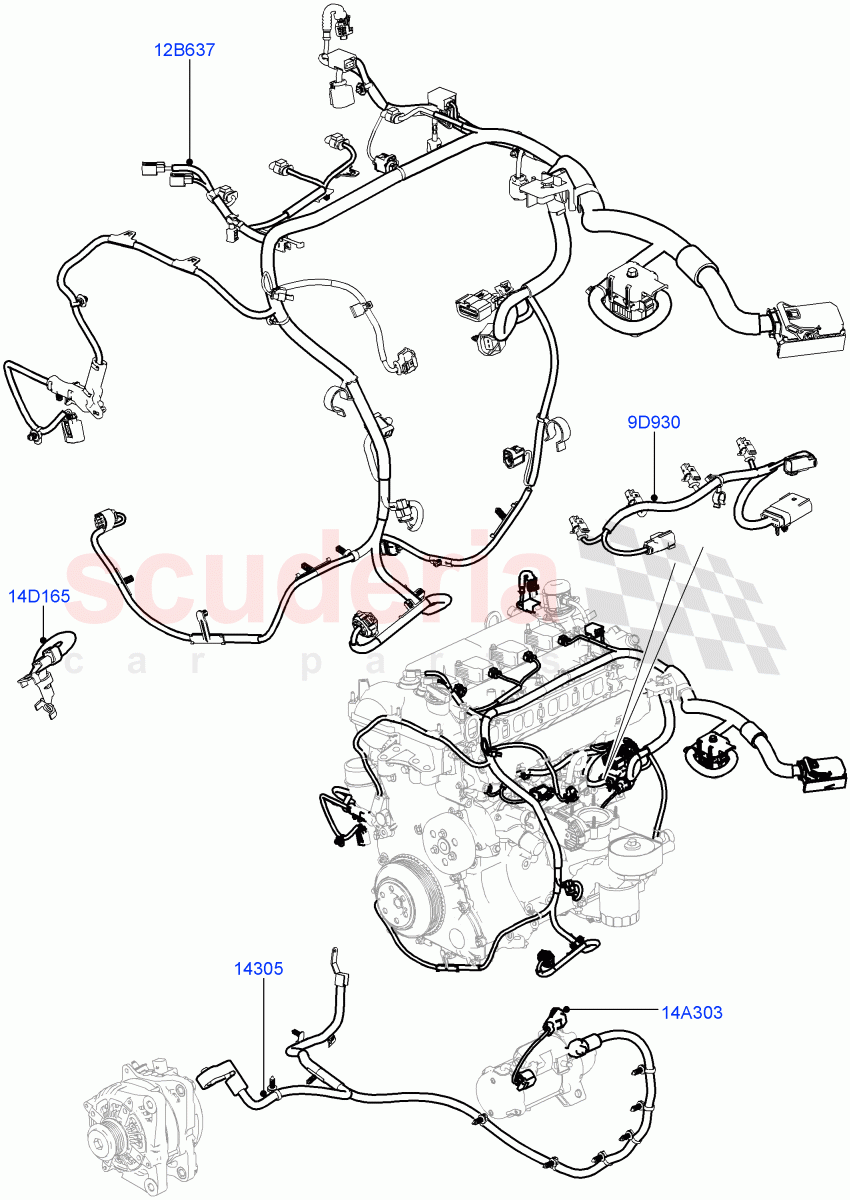 12B637

9D930

14D165

scuderia
car parts

14305

14A303