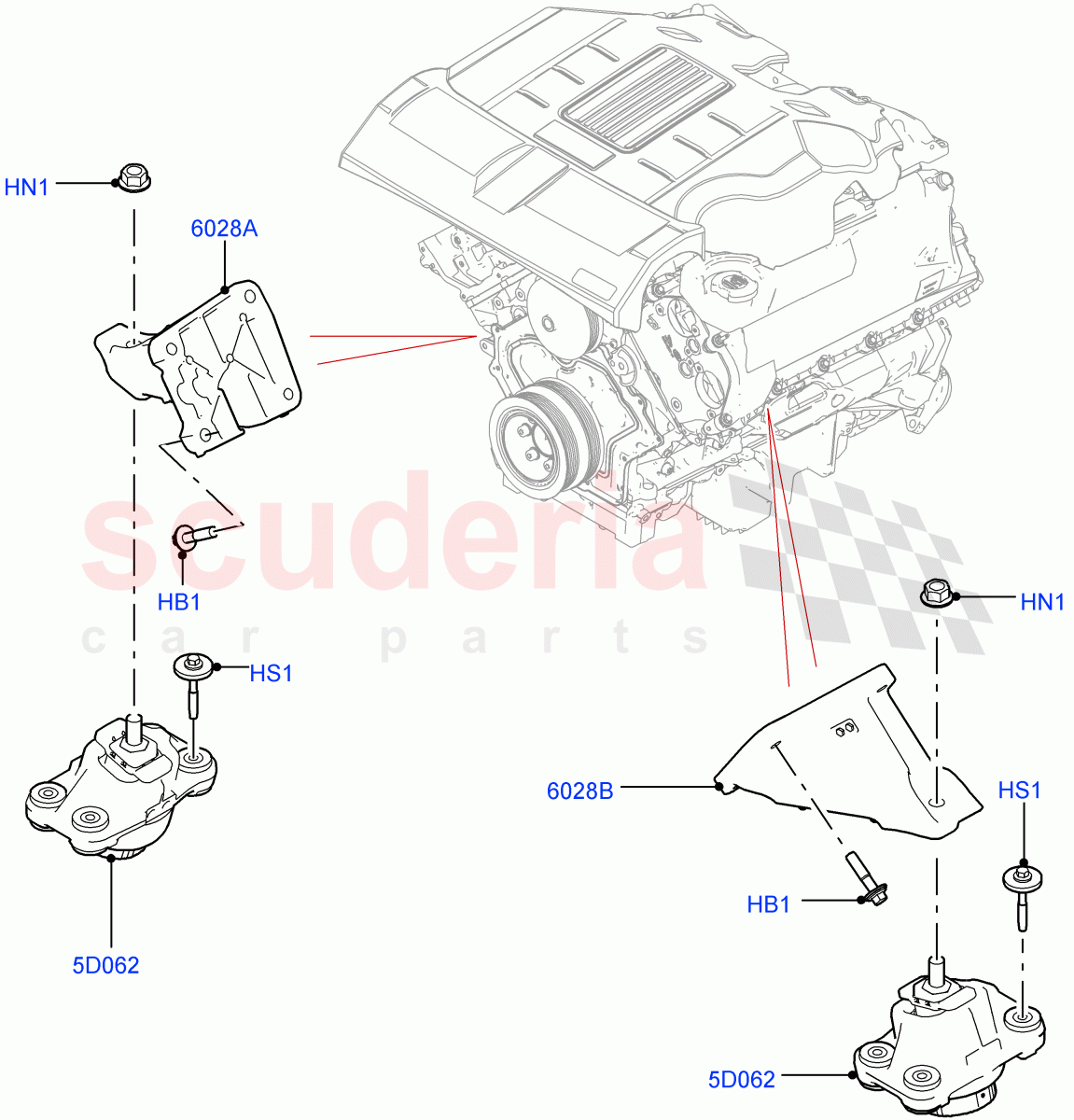 HN1

6028A

scuderia
car parts

HB1

HS1

5D062

HN1

6028B

HS1

HB1

5D062