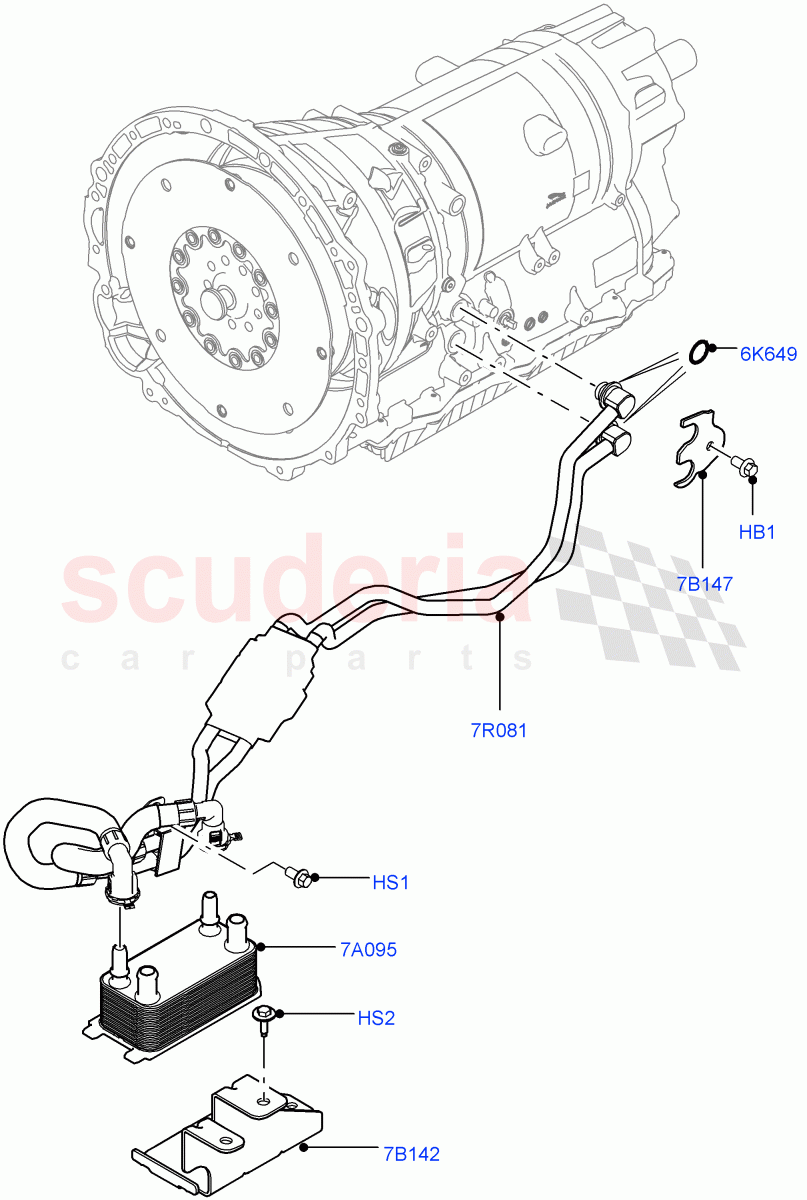 6K649

HB1

7B147

scuderia
car parts

7R081

HS1

7A095

HS2

7B142