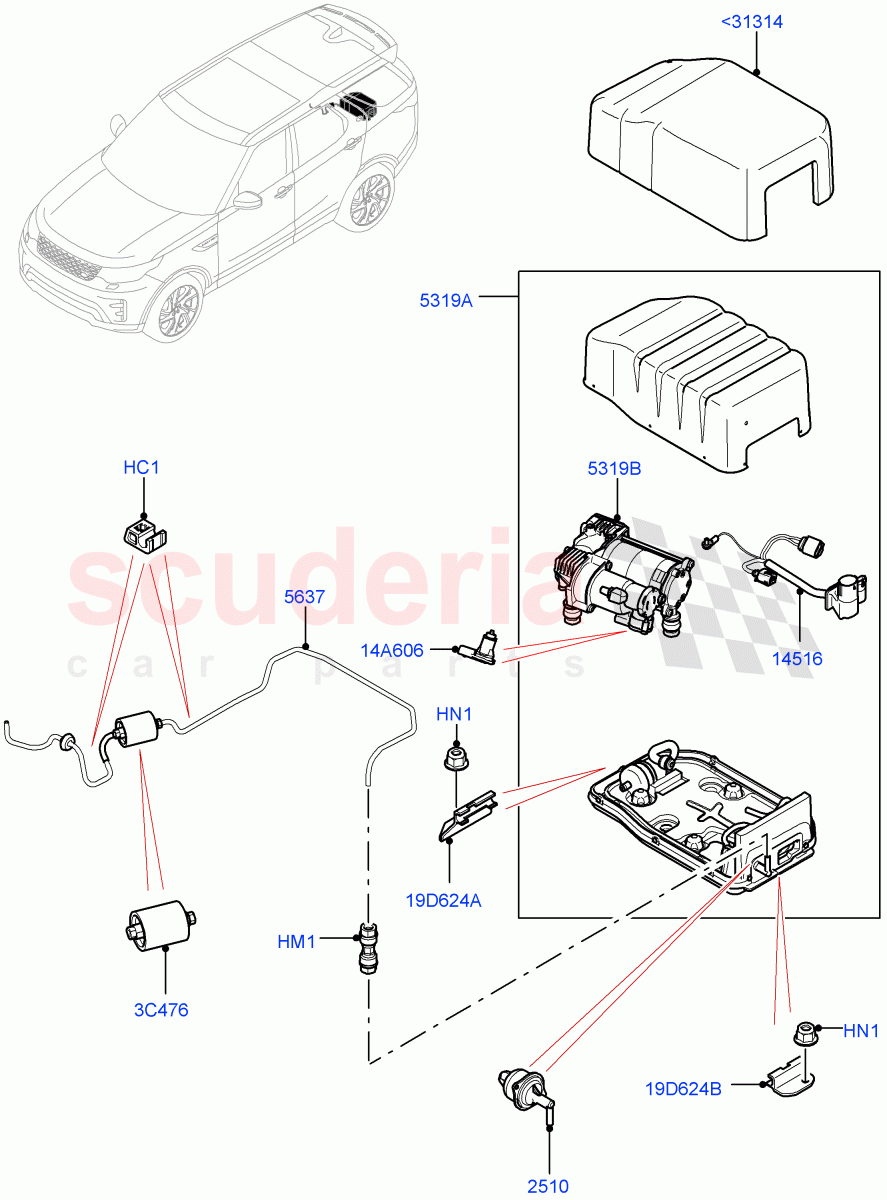 <31314
5319A
5319B
HC1
scuderia
car parts
5637
14A606
14516
HN1
19D624A
HM1
3C476
HN1
19D624B
2510