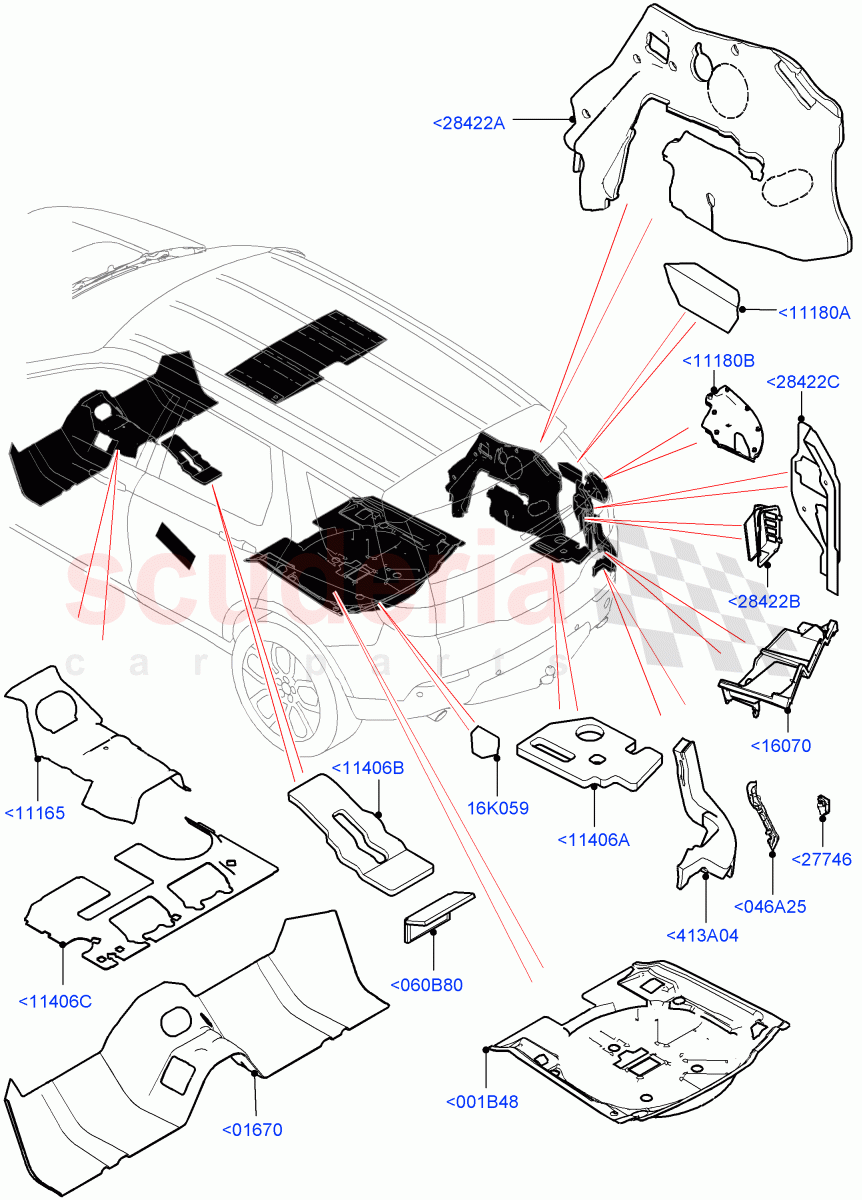 <28422A
<11180A
<11180B
<28422C
<28422B
scuderia
car parts
<16070
<11165
<11406B
16K059
<11406A
<27746
<046A25
<413A04
<11406C
<060B80
<001B48
<01670