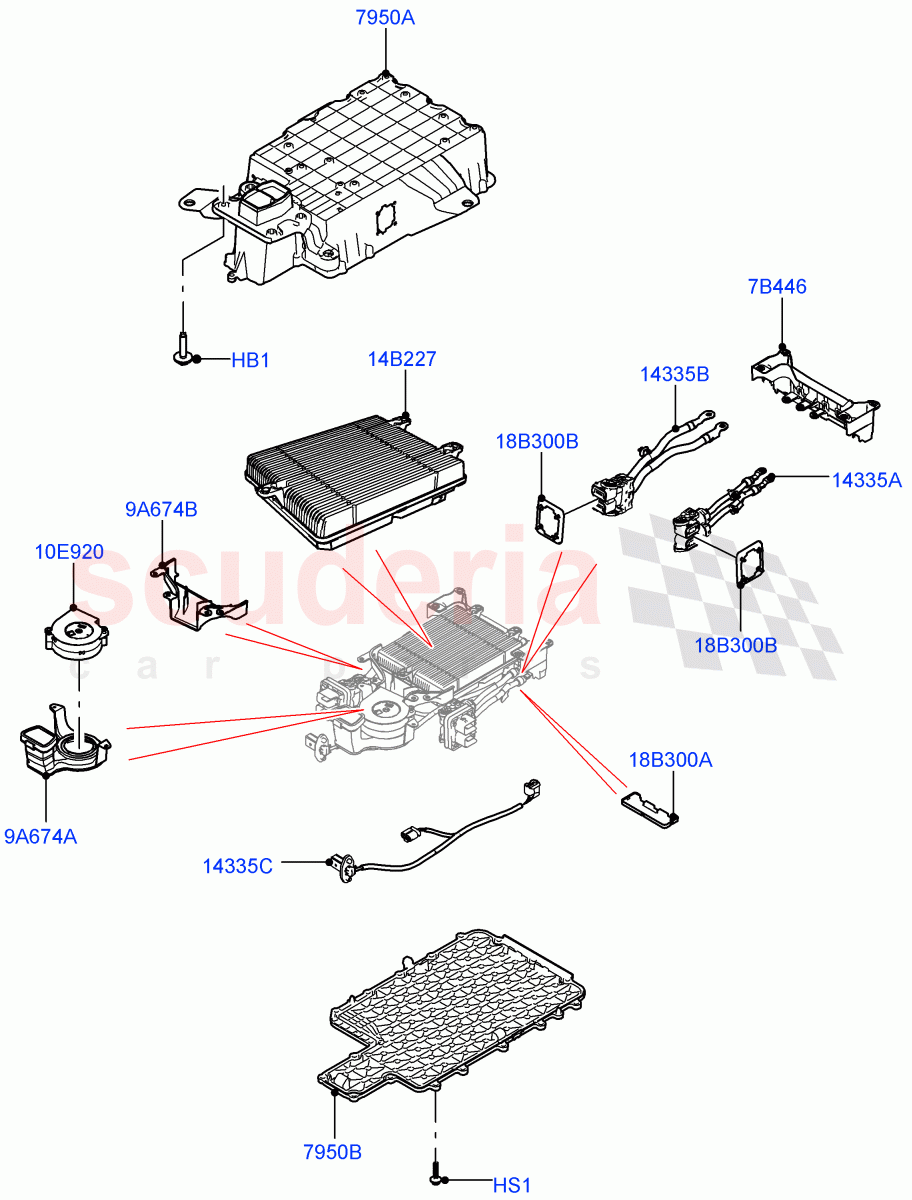 7950A

HB1

14B227

7B446

14335B

18B300B

14335A

9A674B

10E920

scuderia
car parts

18B300B

18B300A

9A674A

14335C

7950B

HS1