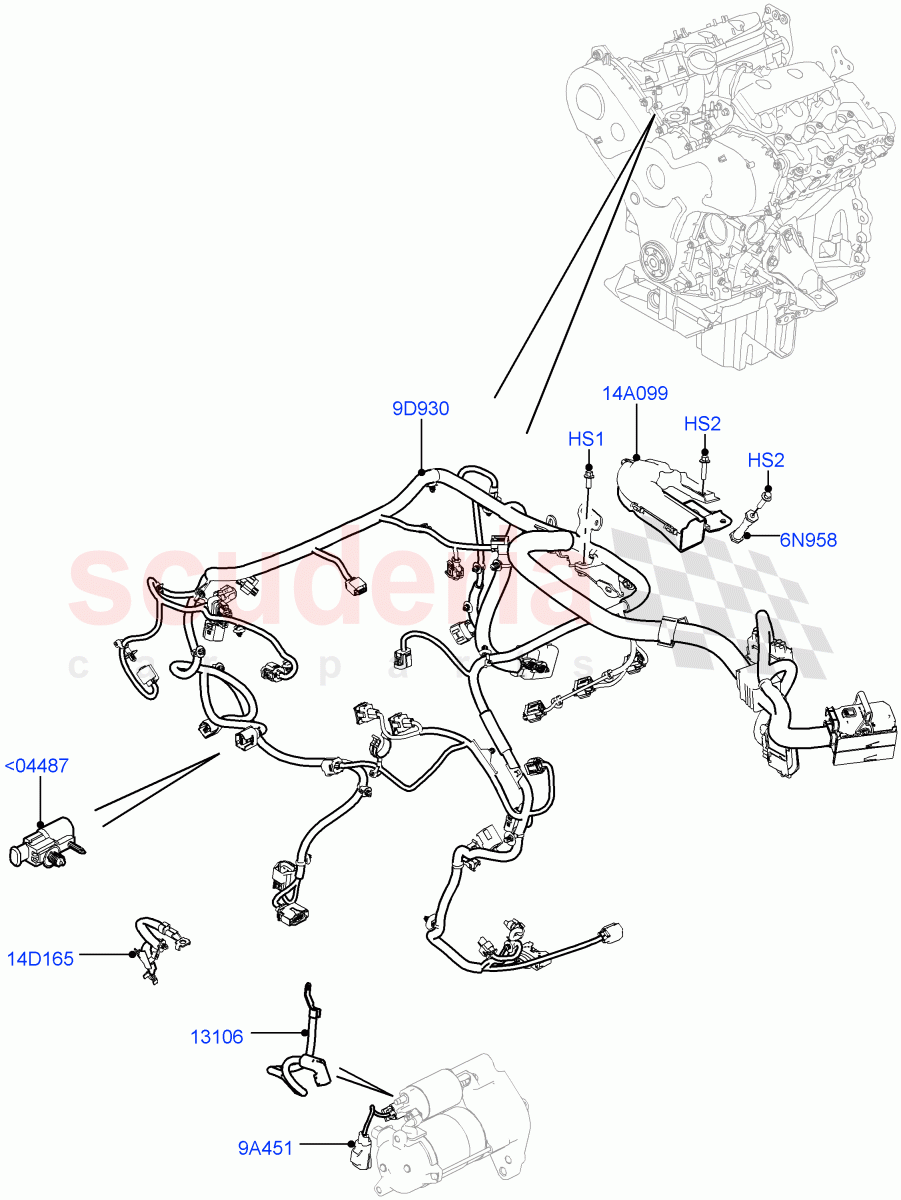 9D930
14A099
HS1
HS2
HS2
6N958
scuderia
car parts
<04487
14D165
13106
9A451