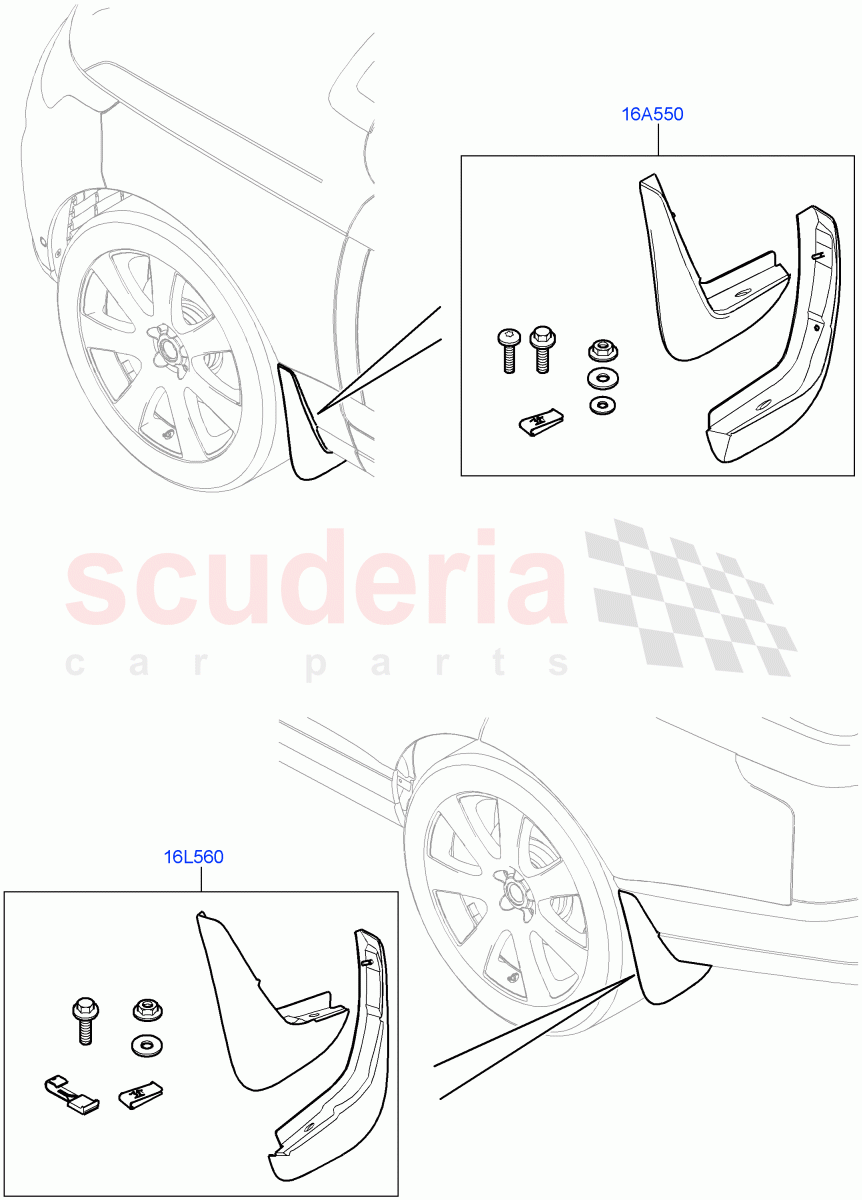 16A550

scuderia
car parts

16L560