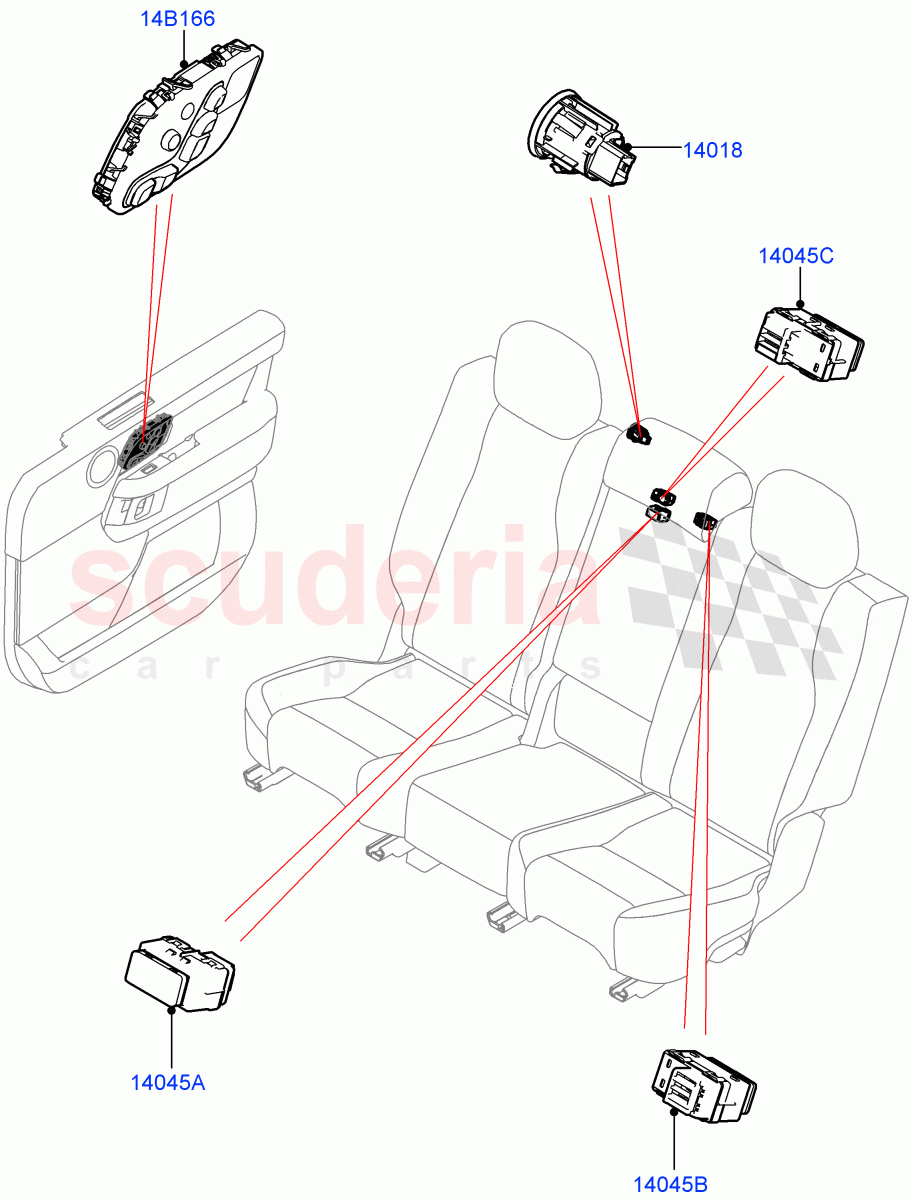 14B166

14018

14045C

scuderia
car parts

14045A

14045B