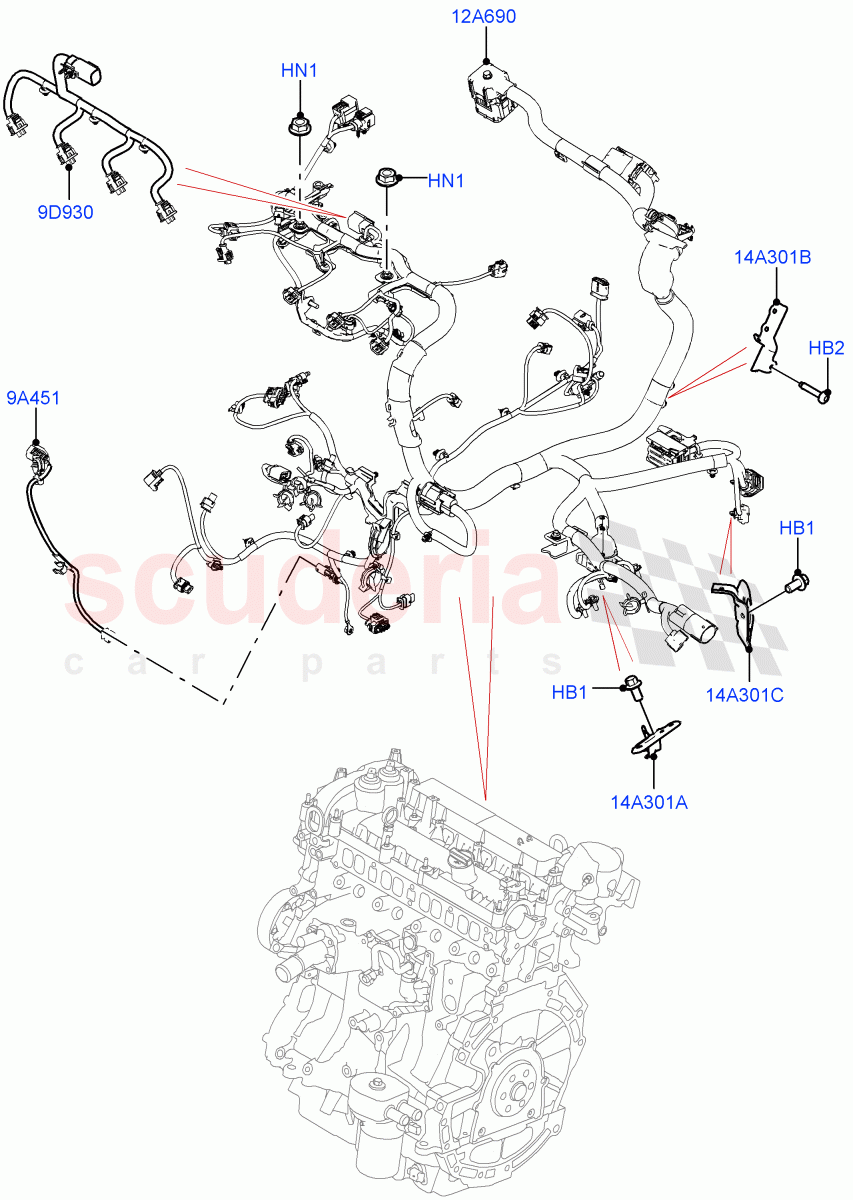 12A690

HN1

HN1

9D930

14A301B

HB2

9A451

HB1

scuderia
car parts

HB1

14A301C

14A301A