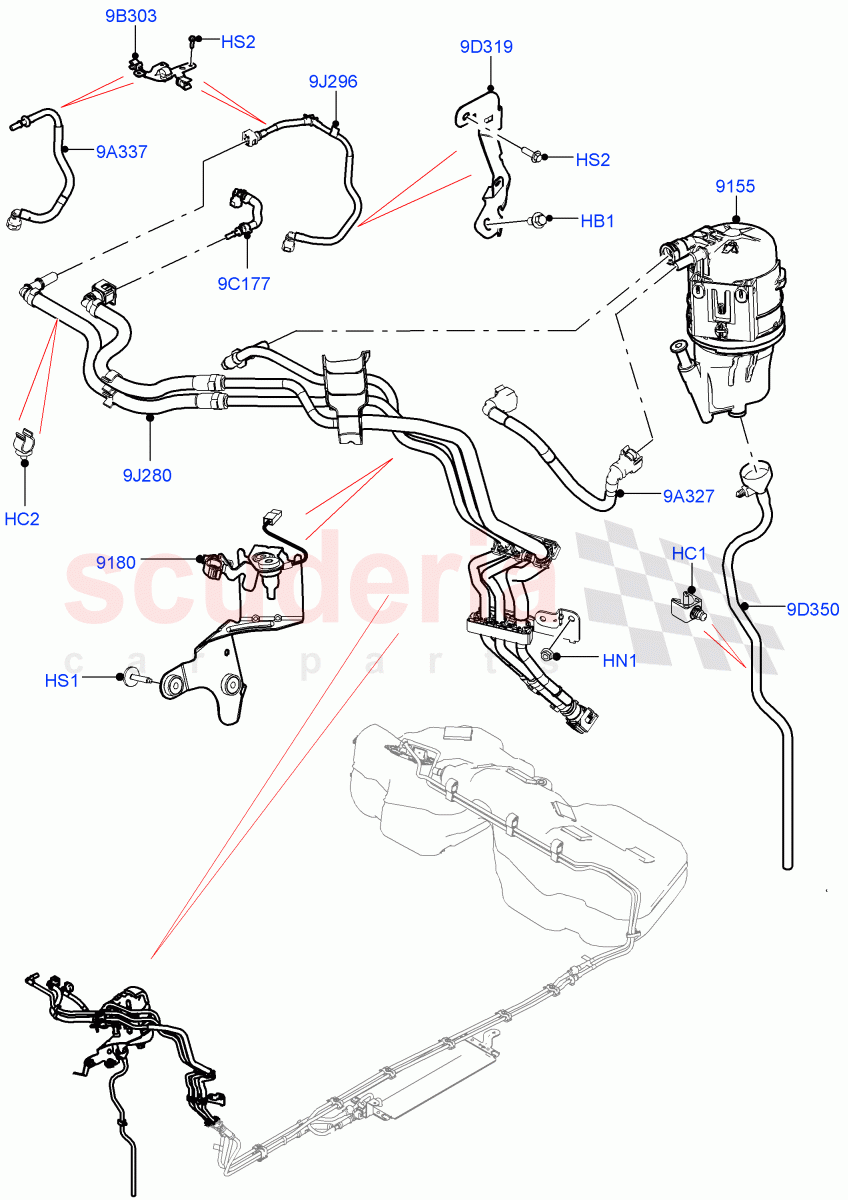 9B303
HS2
9J296
9D319
9A337
HS2
9155
HB1
9C177
9J280
HC2
9A327
9180
HC1
9D350
HN1
HS1
scuderia
car parts