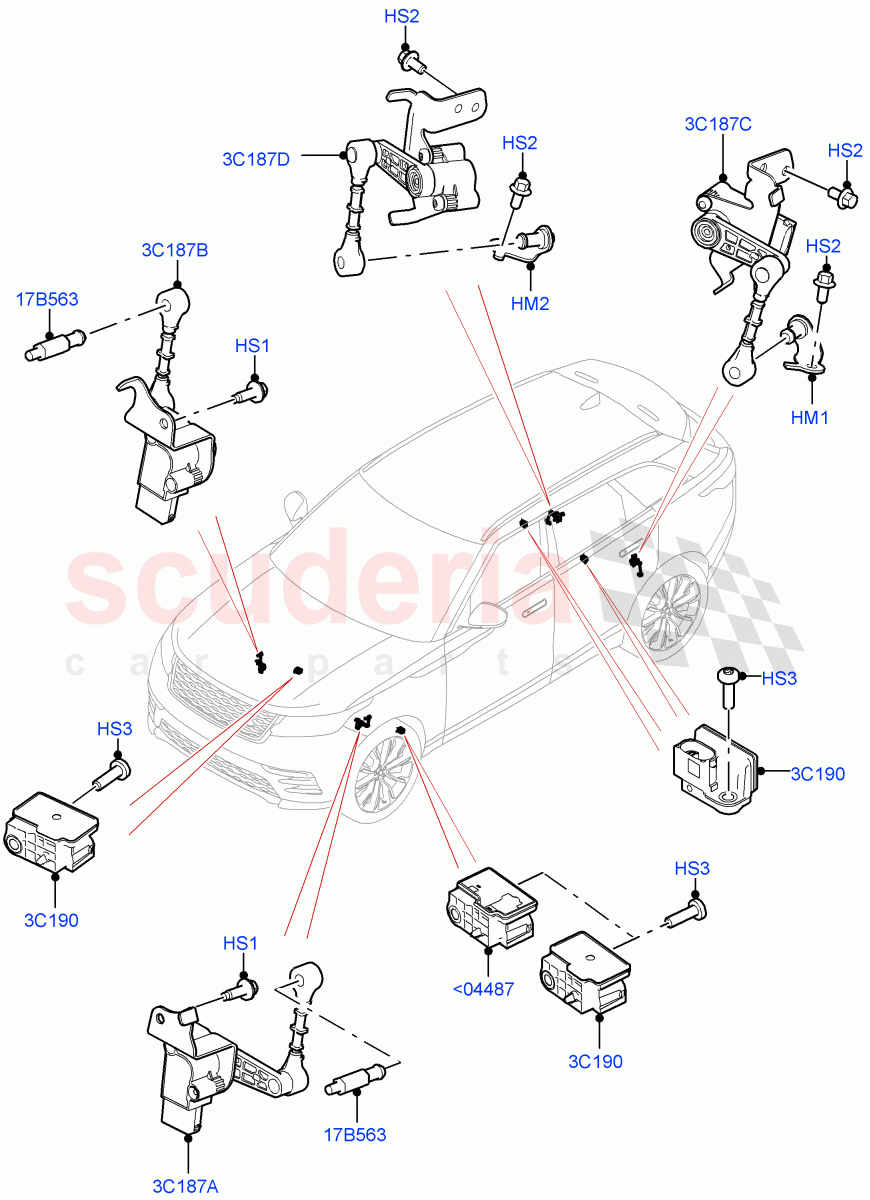 HS2
3C187D
HS2
HM2
3C187C
HS2
HS2
HM1
3C187B
17B563
HS1
scuderia
car parts
HS3
3C190
HS3
3C190
HS3
<04487
3C190
HS1
17B563
3C187A