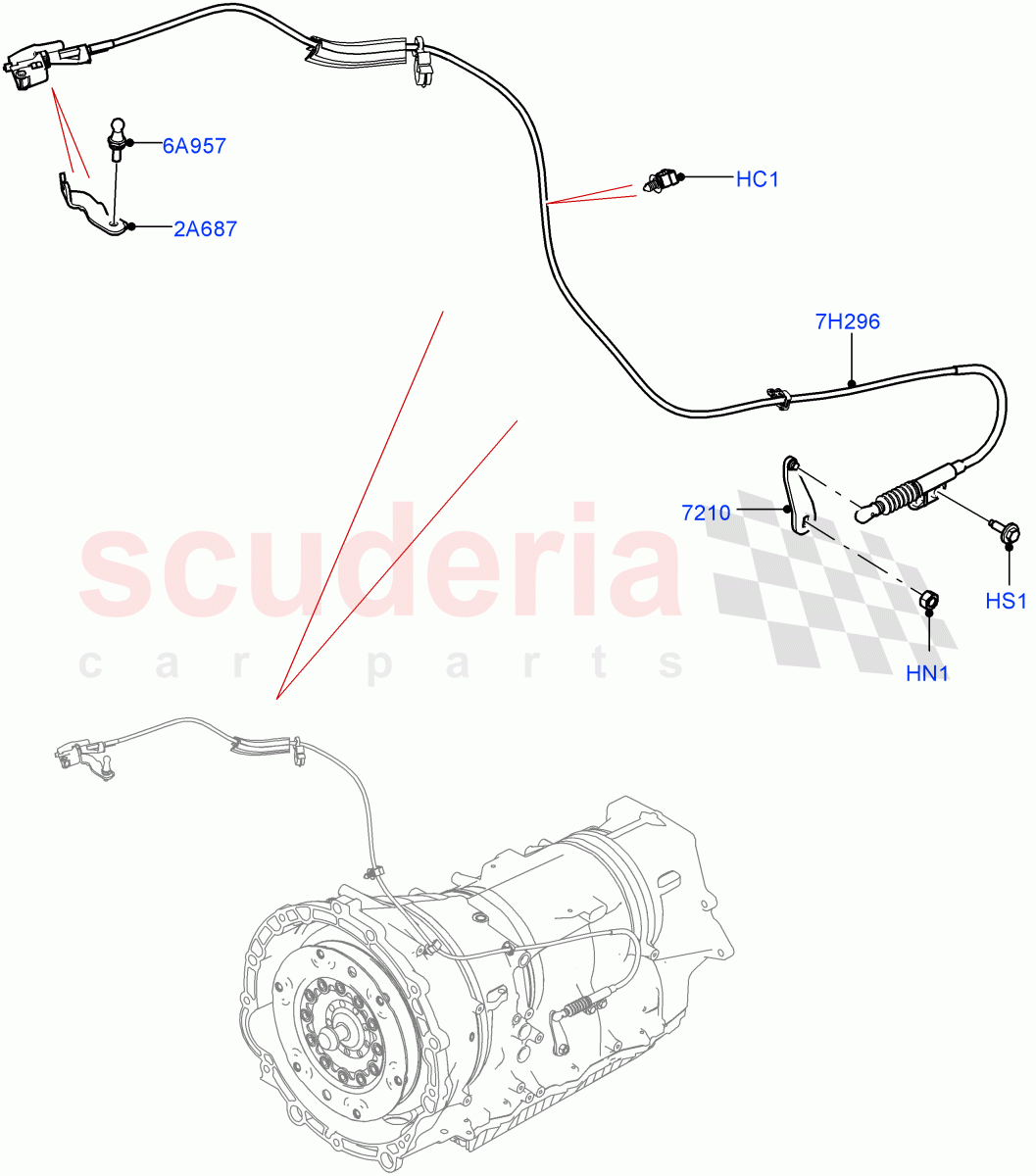 6A957
2A687
HC1
7H296
7210
HS1
HN1
scuderia
car parts