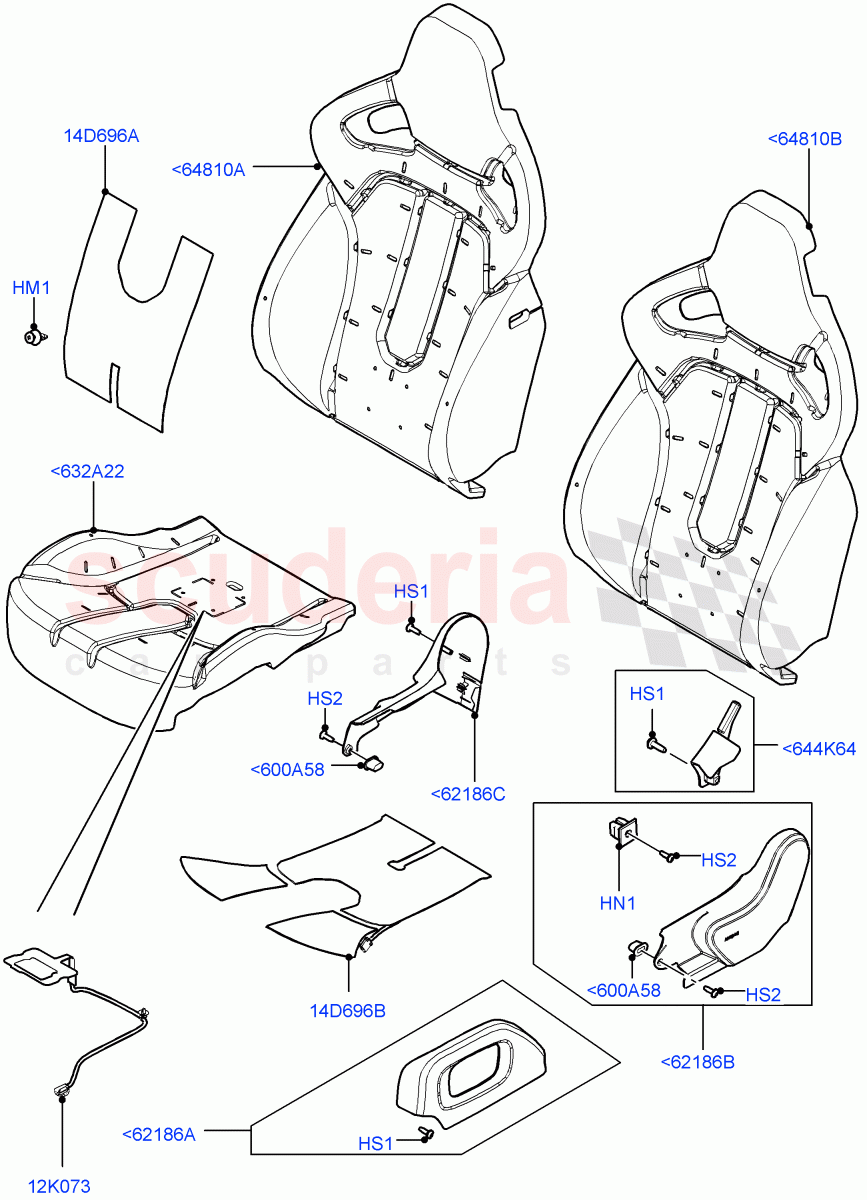 14D696A
<64810A
<64810B
HM1
<632A22
scuderia
car parts
HS1
HS2
<600A58
<62186C
HS1
<644K64
HS2
HN1
<600A58
HS2
<62186B
14D696B
<62186A
HS1
12K073