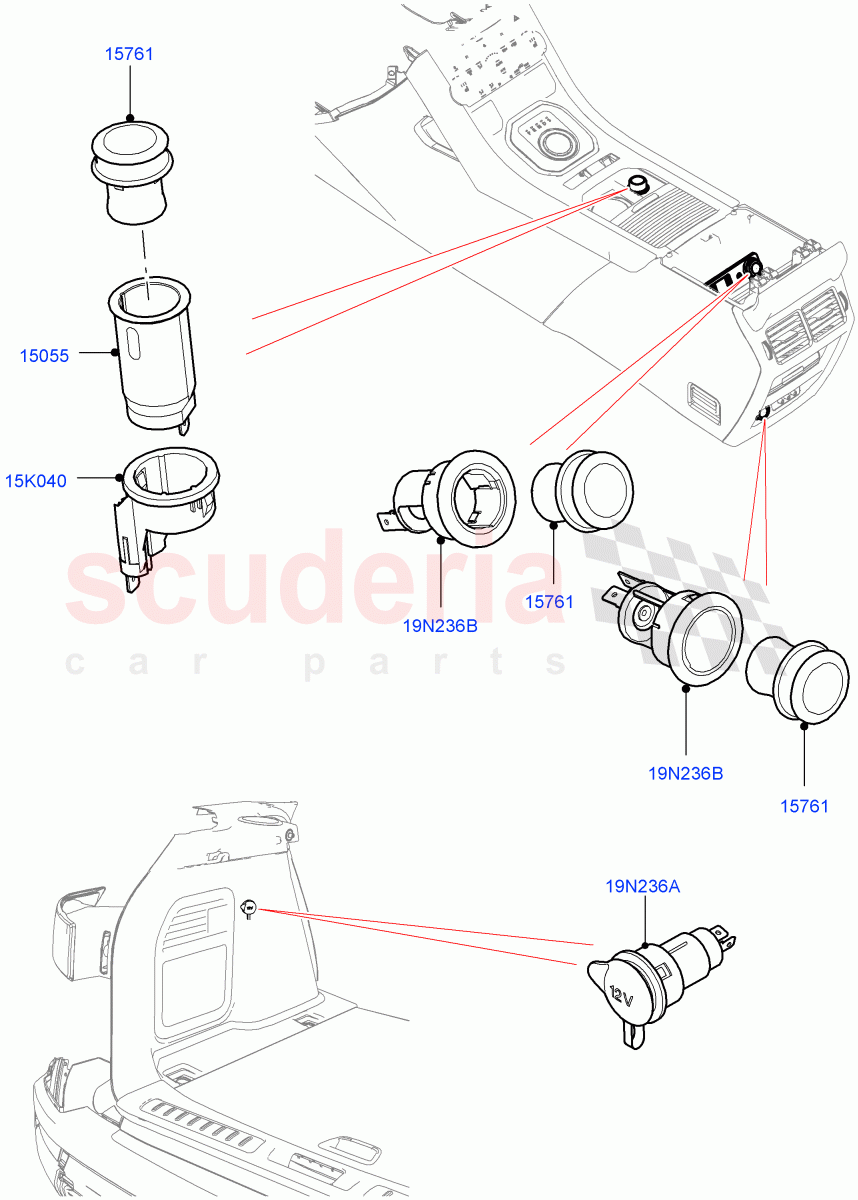 15761

15055

15K040

scuderia
car parts

19N236B

15761

19N236B

15761

19N236A

12V