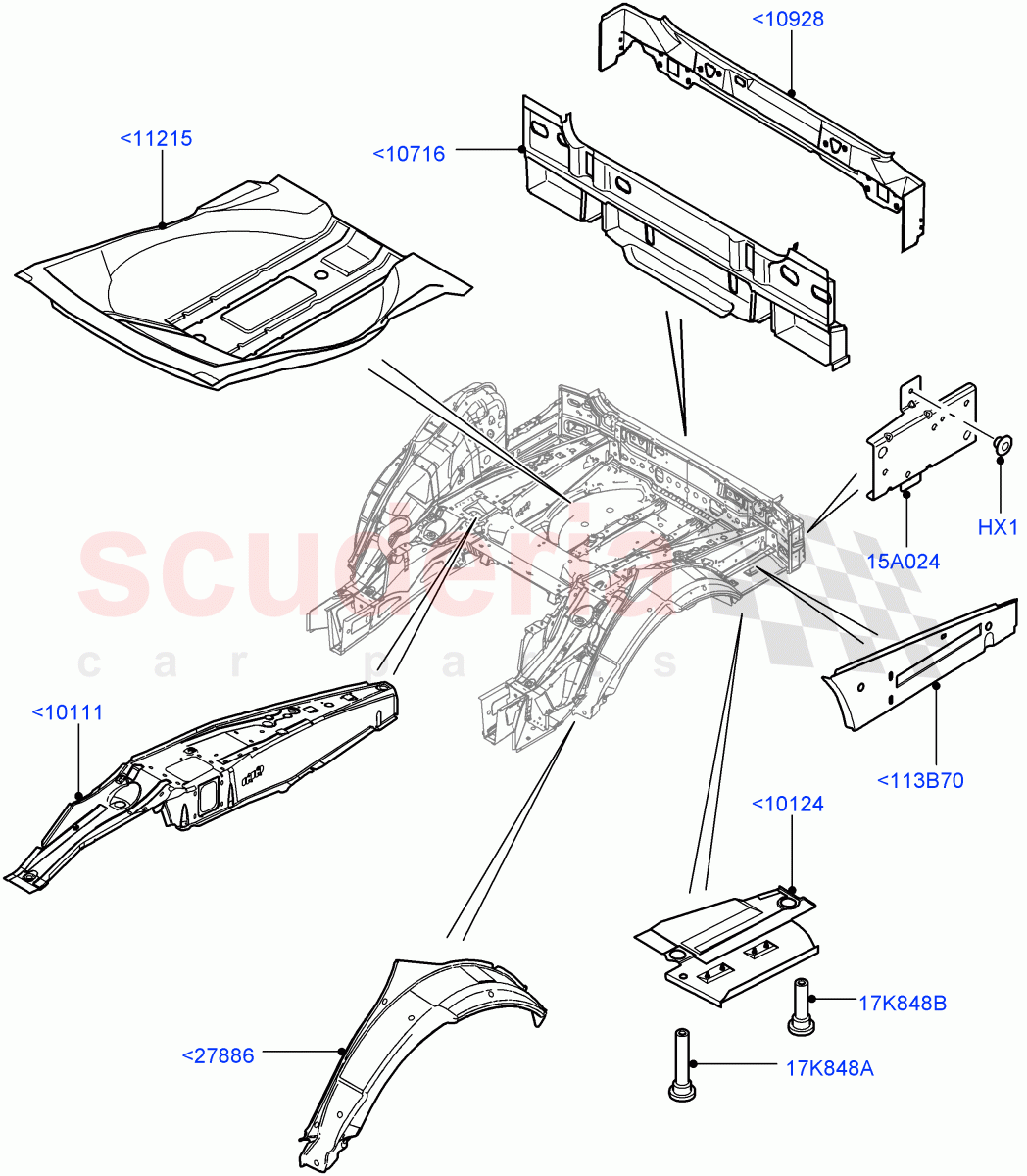 <10928

<11215

<10716

HX1

15A024

scuderia
car parts

<10111

<113B70

<10124

17K848B

<27886

17K848A