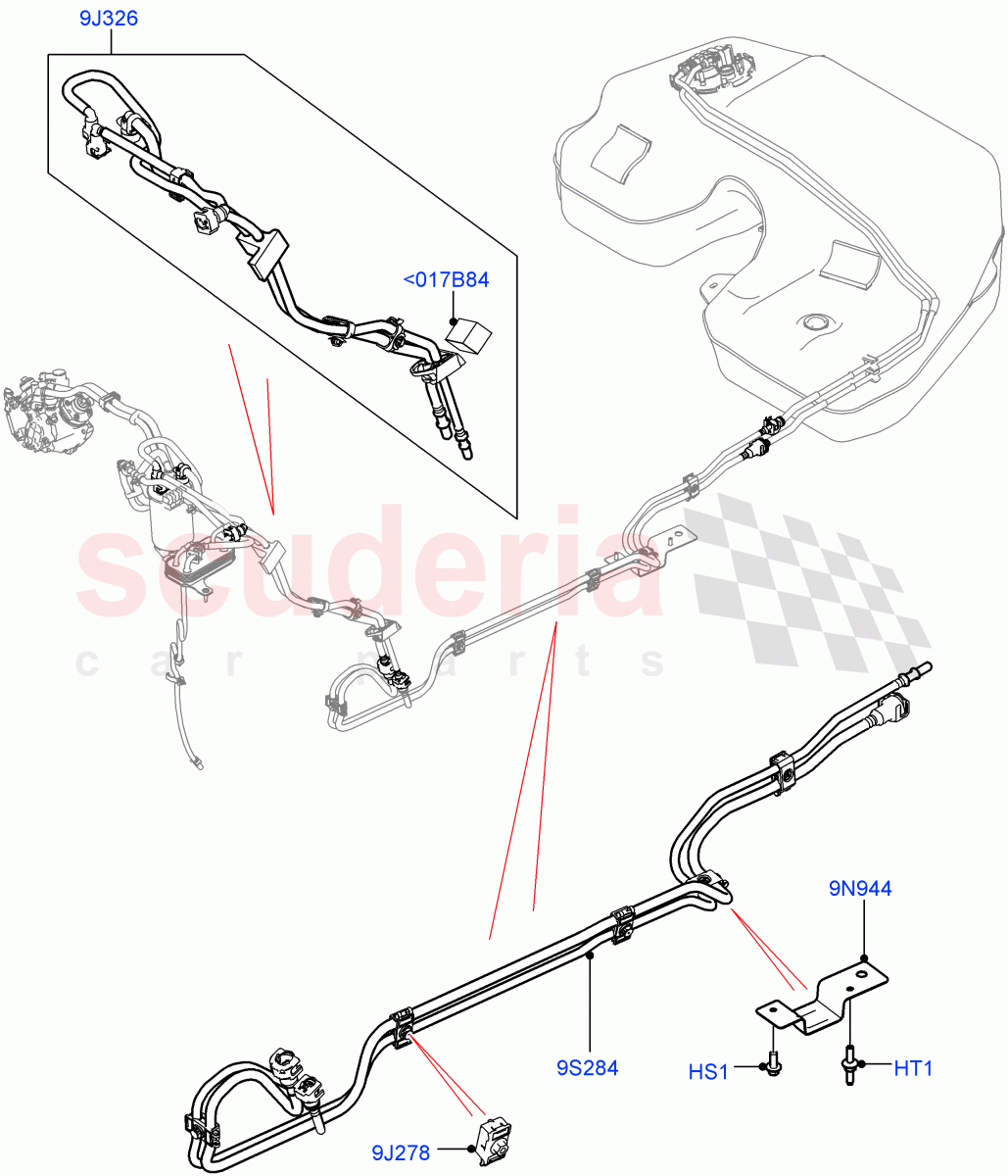 9J326

<017B84

scuderia
car parts

9N944

9S284

HS1

HT1

9J278