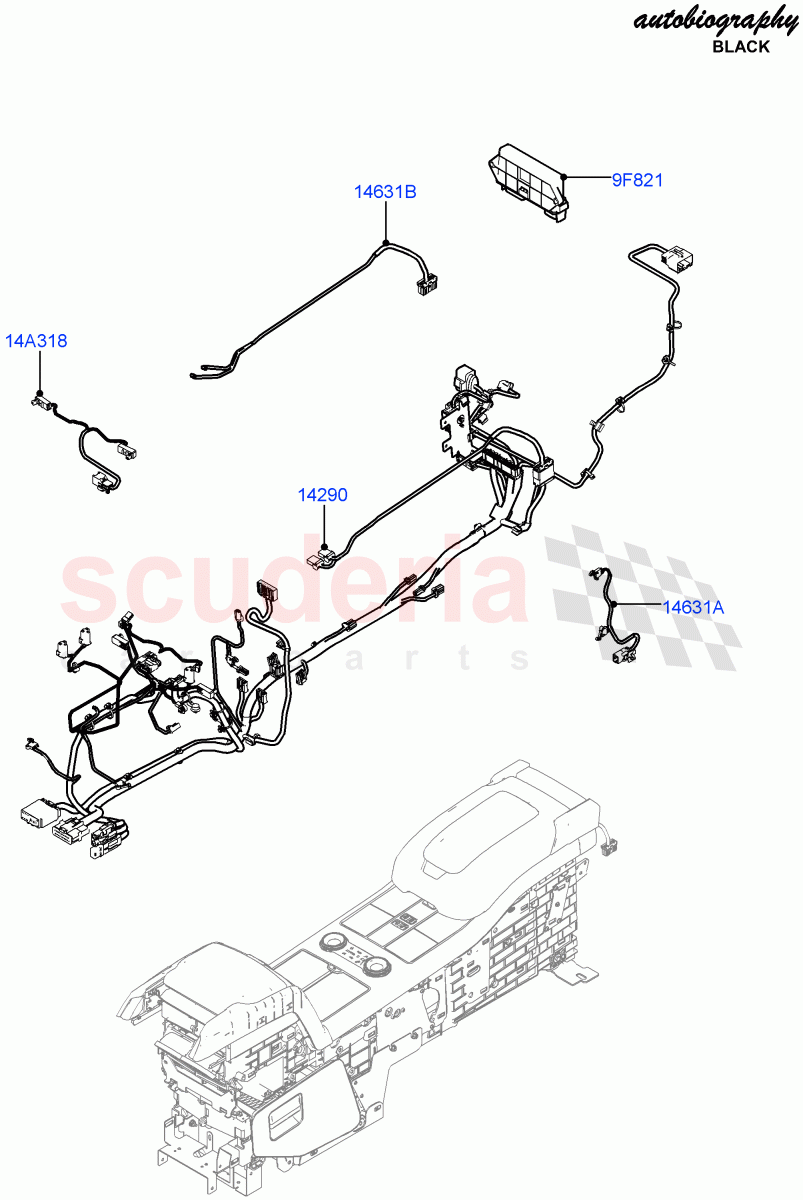 autobiography
BLACK

14631B

9F821

14A318

14290

scuderia
car parts

14631A