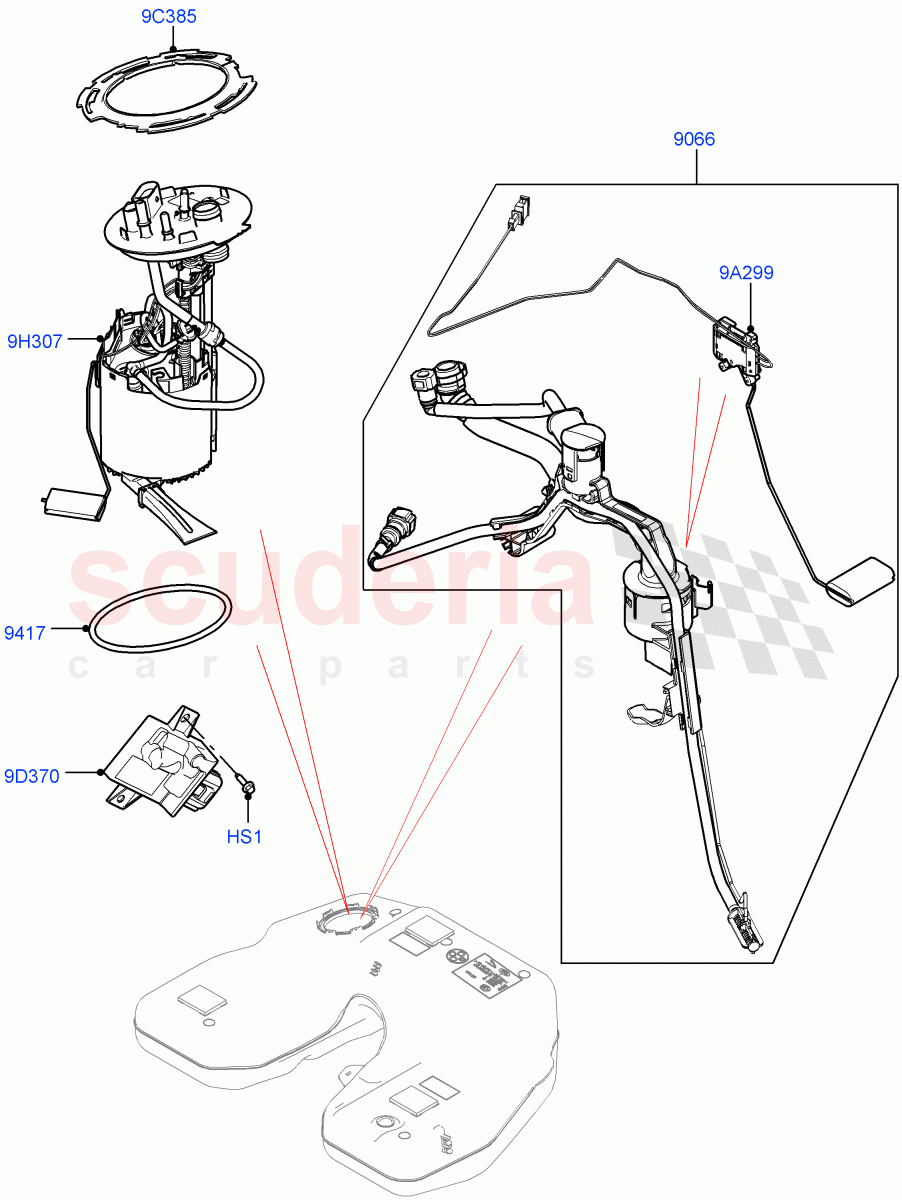 9C385

9066

9A299

9H307

scuderia
car parts

9417

9D370

HS1