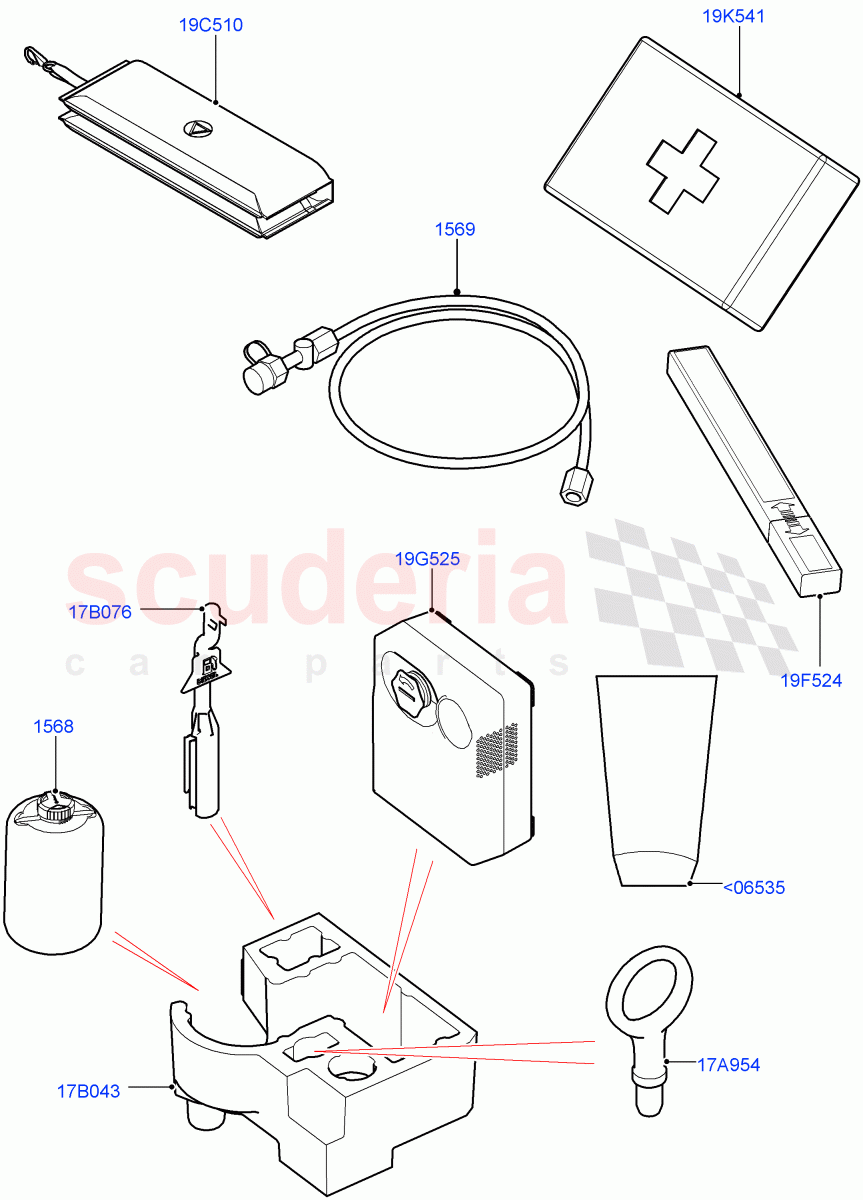 19C510

19K541

1569

scuderia
car parts

19G525

17B076

19F524

1568

<06535

17A954

17B043