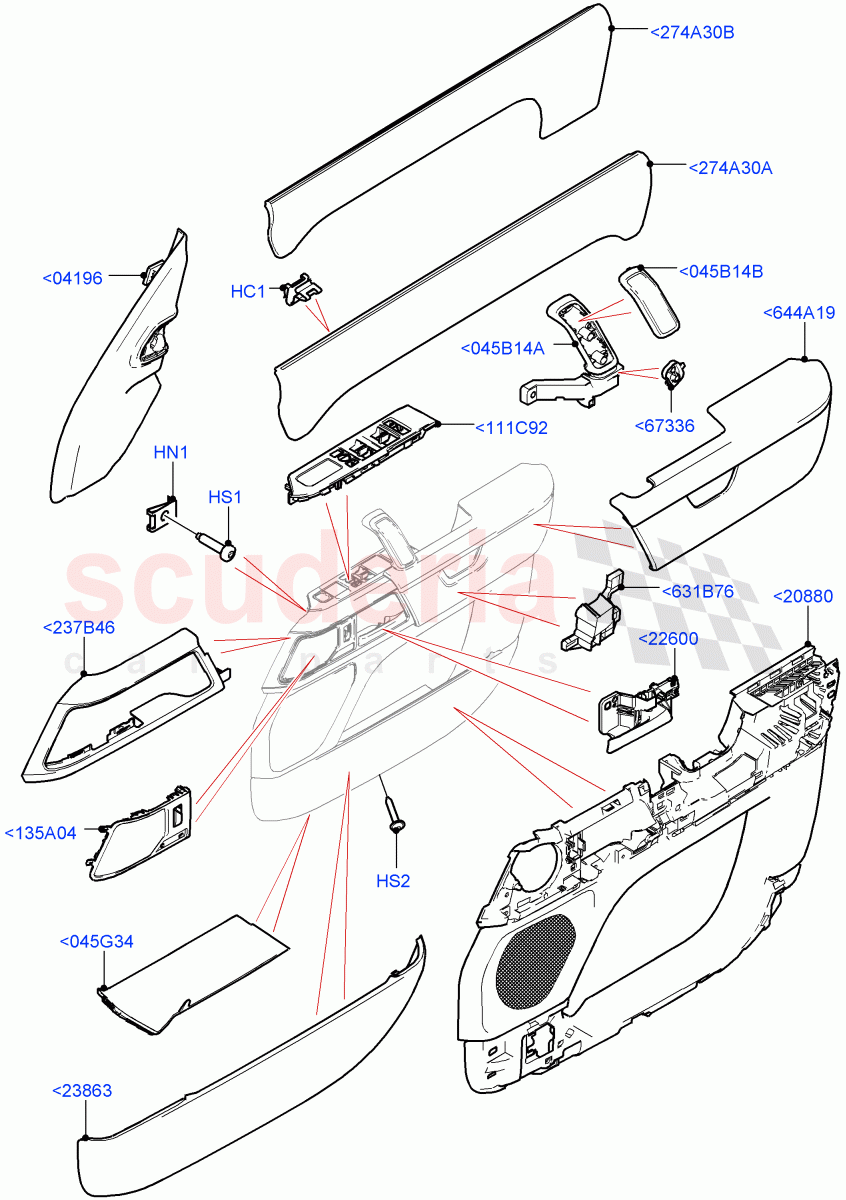 <274A30B
<274A30A
<04196
HC1
<045B14B
<644A19
<045B14A
<67336
<111C92
HN1
HS1
scuderia
car parts
<631B76
<20880
<237B46
<22600
<135A04
HS2
<045G34
<23863