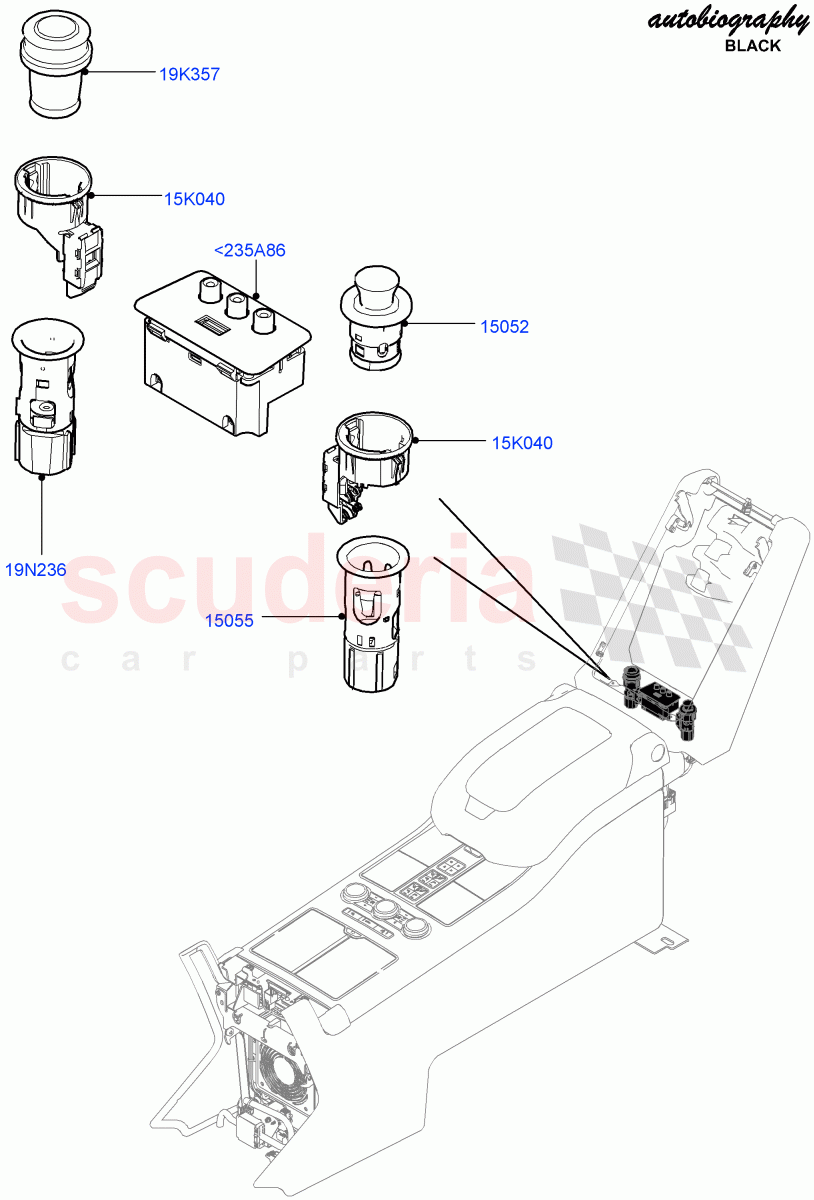 autobiography
BLACK

19K357

15K040

<235A86

15052

15K040

19N236

15055

scuderia
car parts